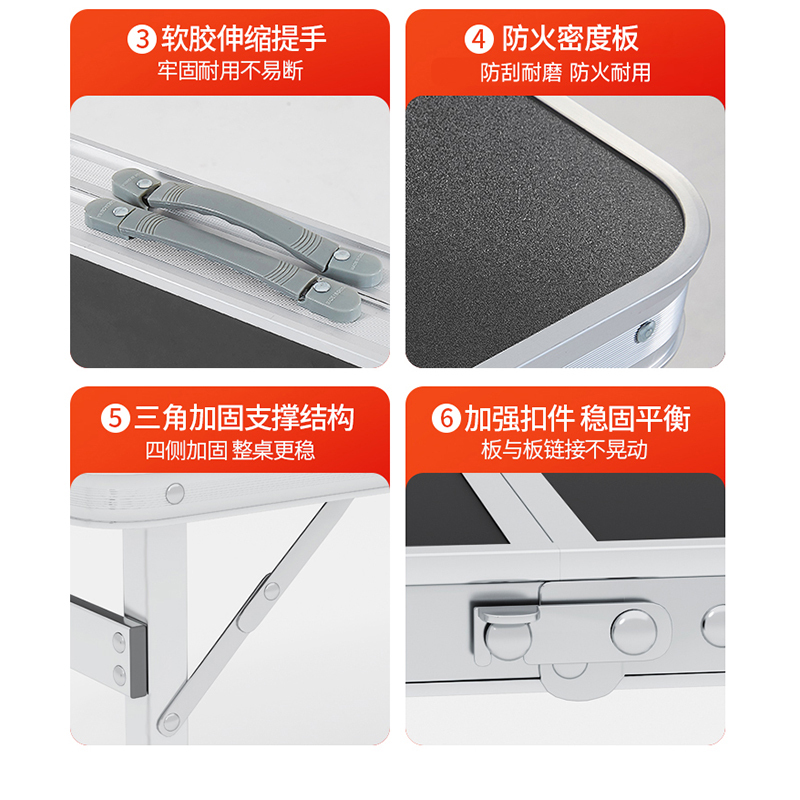 3 软胶伸缩提手
牢固耐用不易断

4 防火密度板
防刮耐磨 防火耐用

5 三角加固支撑结构
四侧加固 整桌更稳

6 加强扣件 稳固平衡
板与板链接不晃动