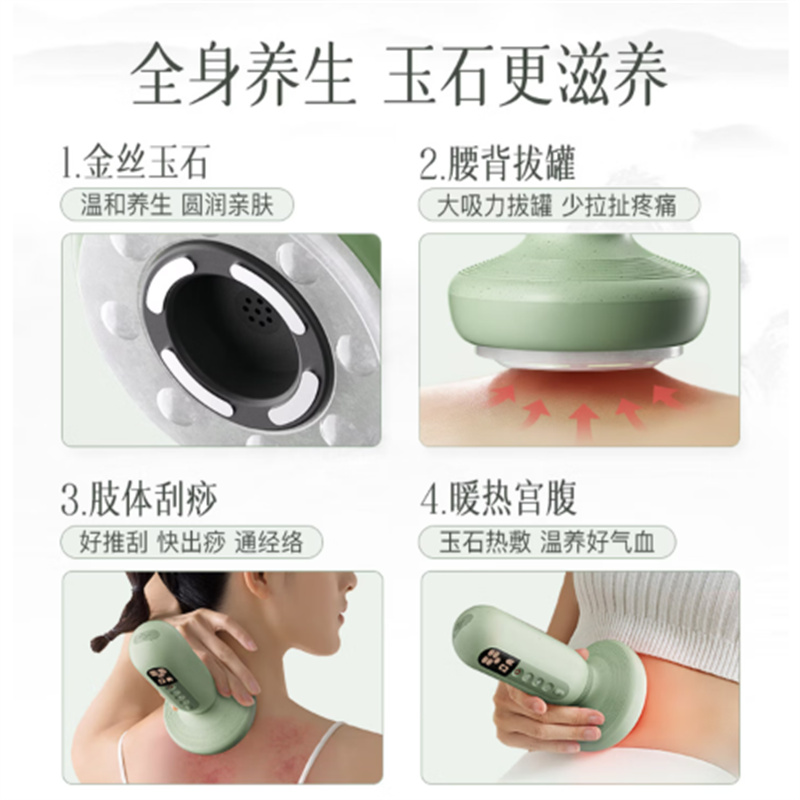 全身养生 玉石更滋养

1.金丝玉石
温和养生 圆润亲肤

2.腰背拔罐
大吸力拔罐 少拉扯疼痛

3.肢体刮痧
好推刮 快出痧 通经络

4.暖热宫腹
玉石热敷 温养好气血