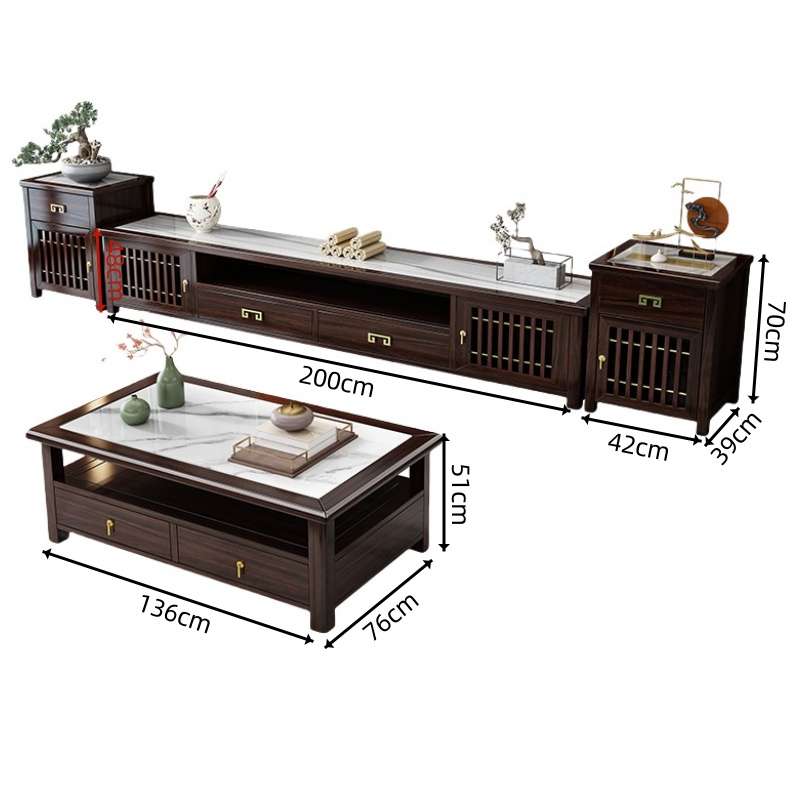 48cm
200cm
70cm
42cm
39cm
51cm
136cm
76cm