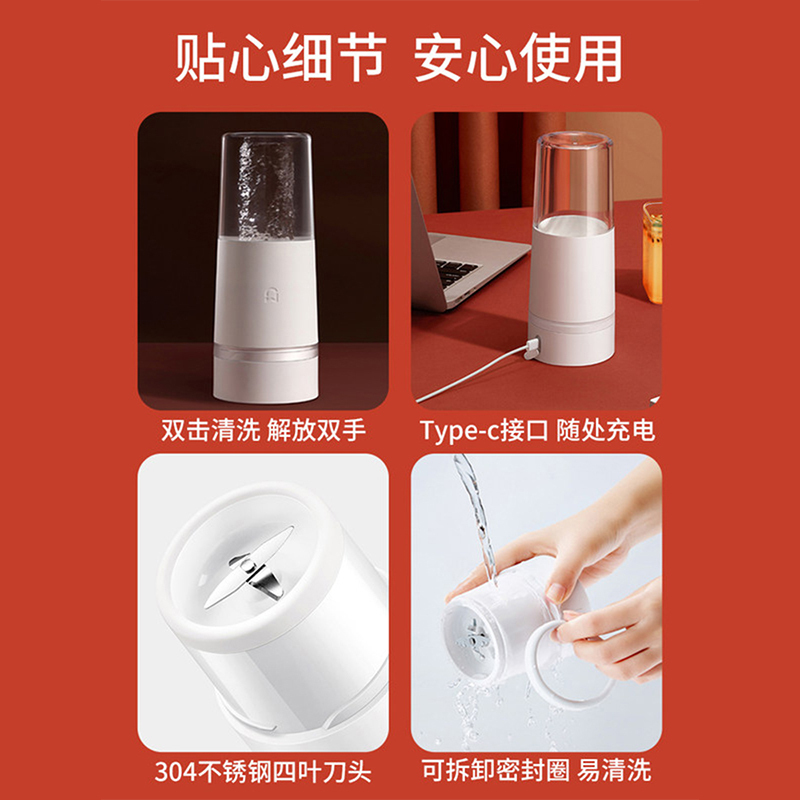 贴心细节 安心使用

双击清洗 解放双手

Type-c接口 随处充电

304不锈钢四叶刀头

可拆卸密封圈 易清洗