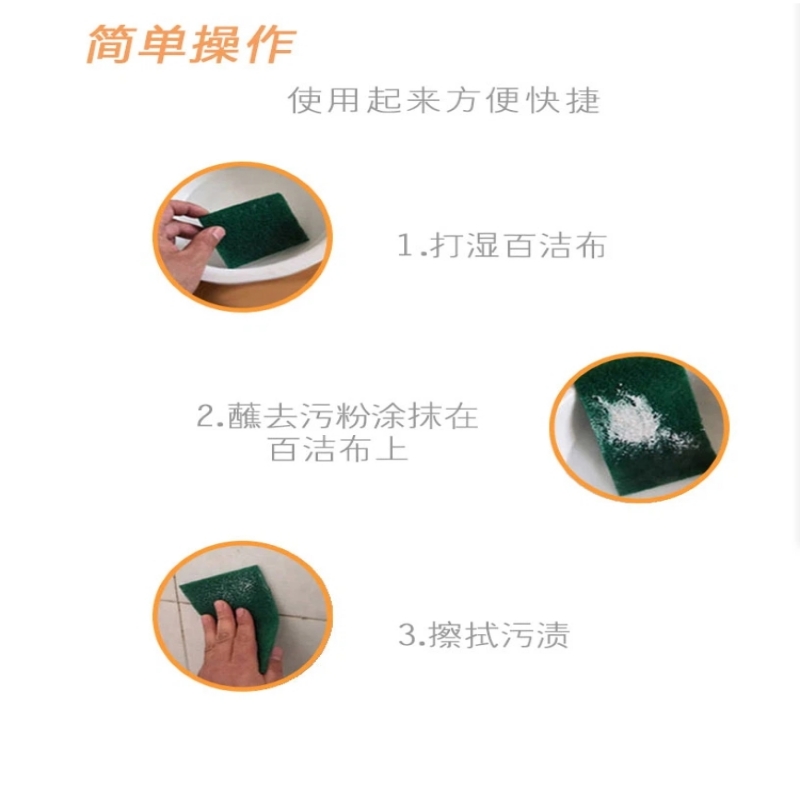 简单操作

使用起来方便快捷

1.打湿百洁布

2.蘸去污粉涂抹在百洁布上

3.擦拭污渍