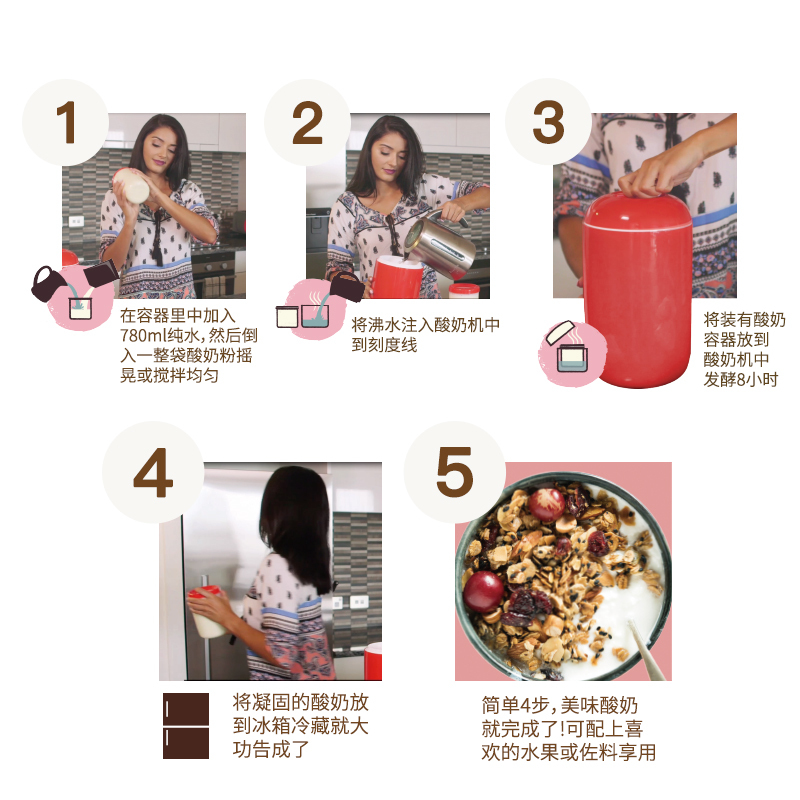 1

在容器里中加入780ml纯水，然后倒入一整袋酸奶粉摇晃或搅拌均匀

2

将沸水注入酸奶机中到刻度线

3

将装有酸奶容器放到酸奶机中发酵8小时

4

将凝固的酸奶放到冰箱冷藏就大功告成了

5

简单4步，美味酸奶就完成了！可配上喜欢的水果或佐料享用