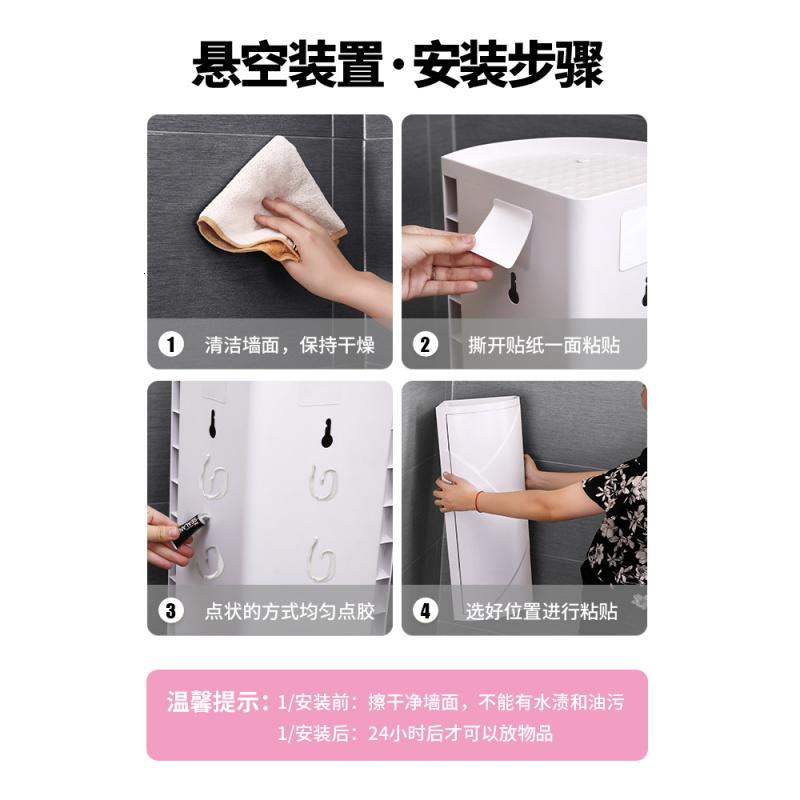 悬空装置·安装步骤

1 清洁墙面，保持干燥

2 撕开贴纸一面粘贴

3 点状的方式均匀点胶

4 选好位置进行粘贴

温馨提示：1/安装前：擦干净墙面，不能有水渍和油污
1/安装后：24小时后才可以放物品