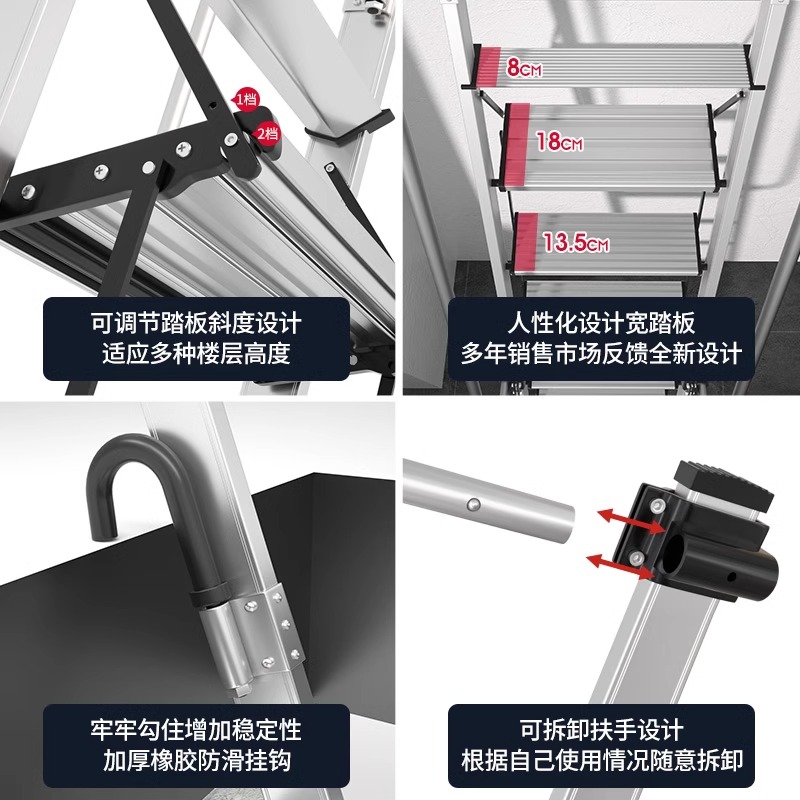 1档
2档

可调节踏板斜度设计
适应多种楼层高度

8CM
18CM
13.5CM

人性化设计宽踏板
多年销售市场反馈全新设计

牢牢勾住增加稳定性
加厚橡胶防滑挂钩

可拆卸扶手设计
根据自己使用情况随意拆卸