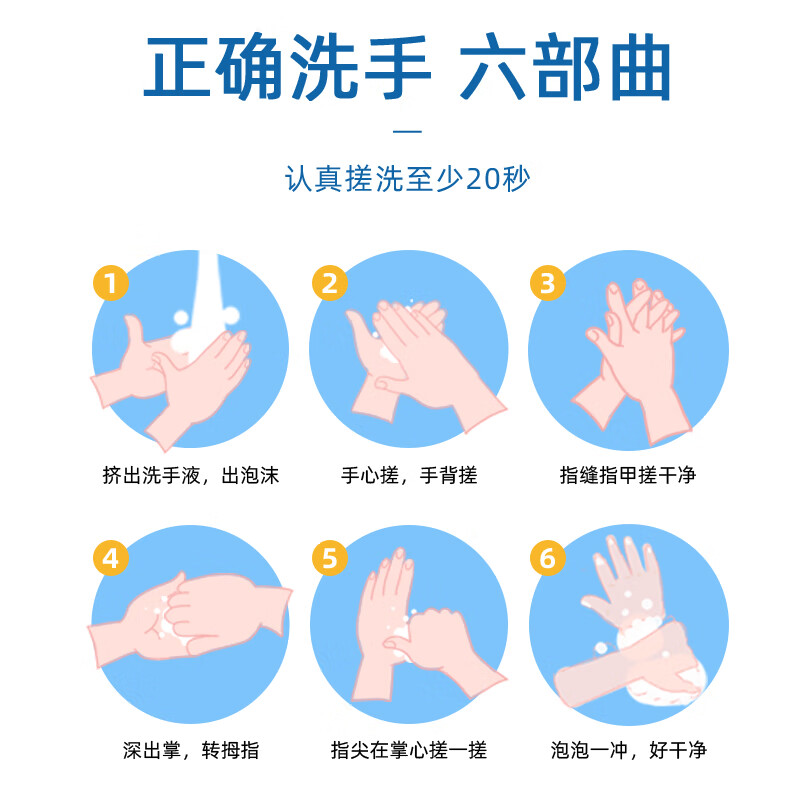 正确洗手 六部曲

认真搓洗至少20秒

1
挤出洗手液，出泡沫

2
手心搓，手背搓

3
指缝指甲搓干净

4
深出掌，转拇指

5
指尖在掌心搓一搓

6
泡泡一冲，好干净