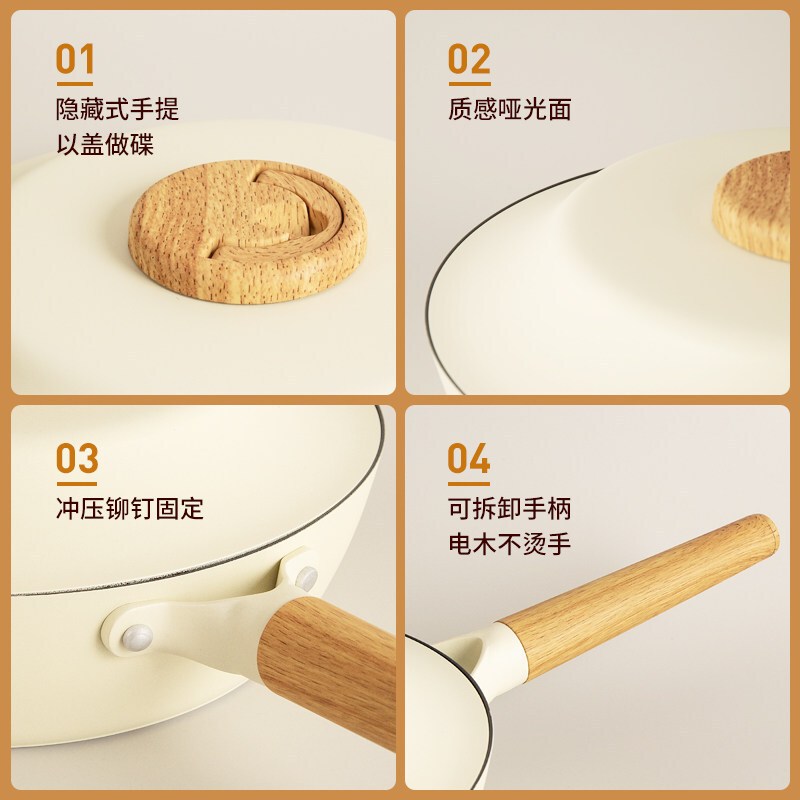 01
隐藏式手提
以盖做碟

02
质感哑光面

03
冲压铆钉固定

04
可拆卸手柄
电木不烫手