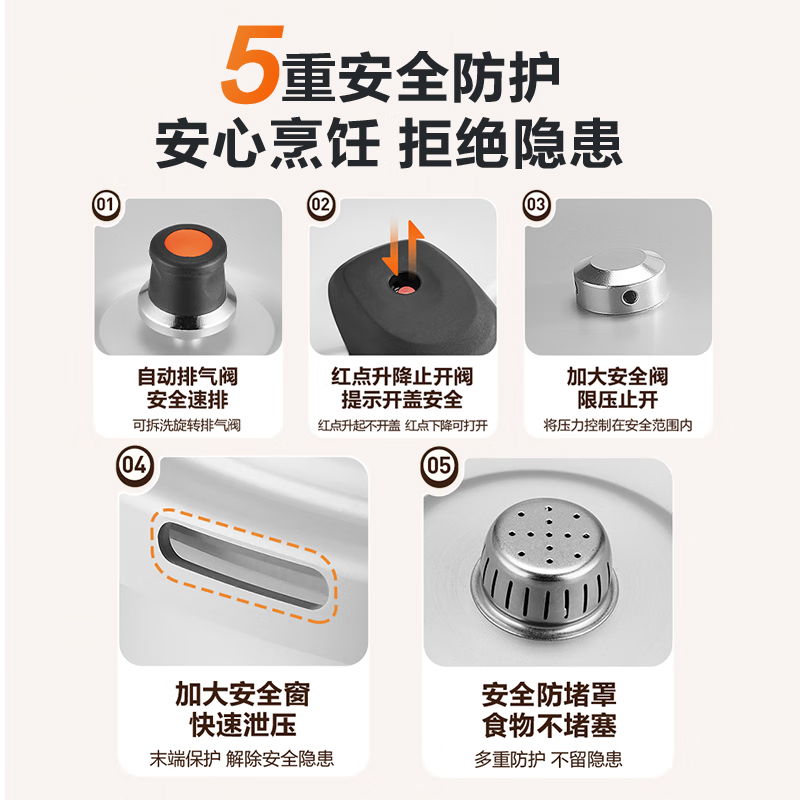 5重安全防护
安心烹饪 拒绝隐患

01
自动排气阀
安全速排
可拆洗旋转排气阀

02
红点升降止开阀
提示开盖安全
红点升起不开盖 红点下降可打开

03
加大安全阀
限压止开
将压力控制在安全范围内

04
加大安全窗
快速泄压
末端保护 解除安全隐患

05
安全防堵罩
食物不堵塞
多重防护 不留隐患