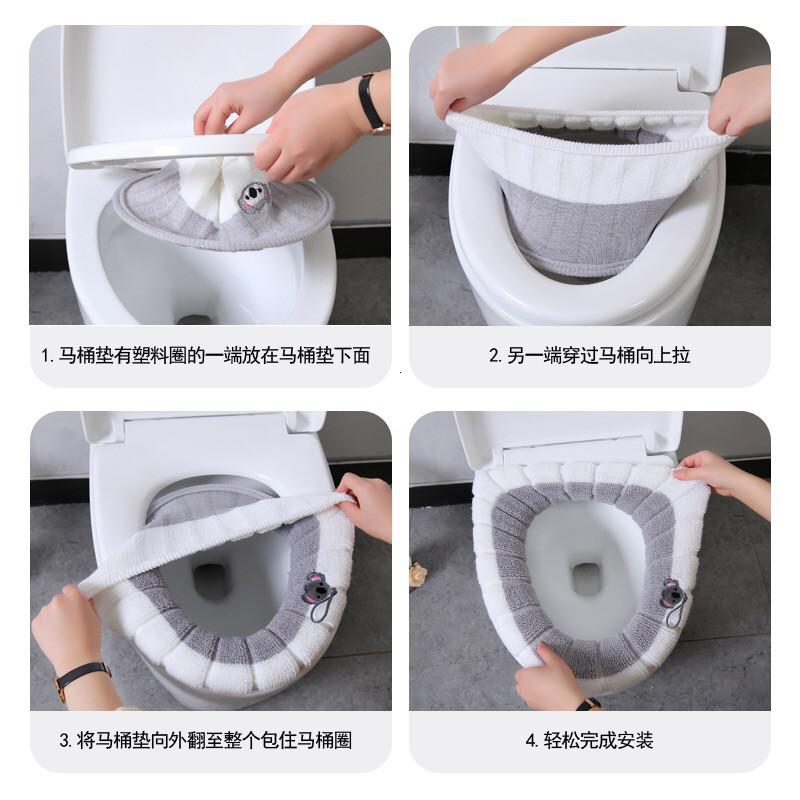 1. 马桶垫有塑料圈的一端放在马桶垫下面

2. 另一端穿过马桶向上拉

3. 将马桶垫向外翻至整个包住马桶圈

4. 轻松完成安装