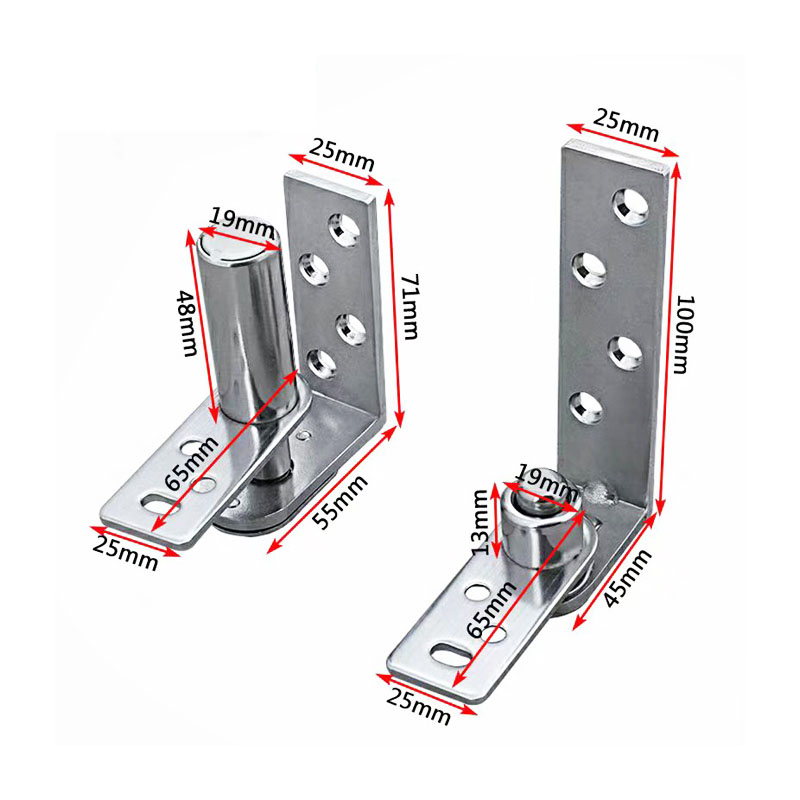 25mm
19mm
48mm
71mm
65mm
55mm
25mm
25mm
100mm
19mm
13mm
65mm
45mm
25mm