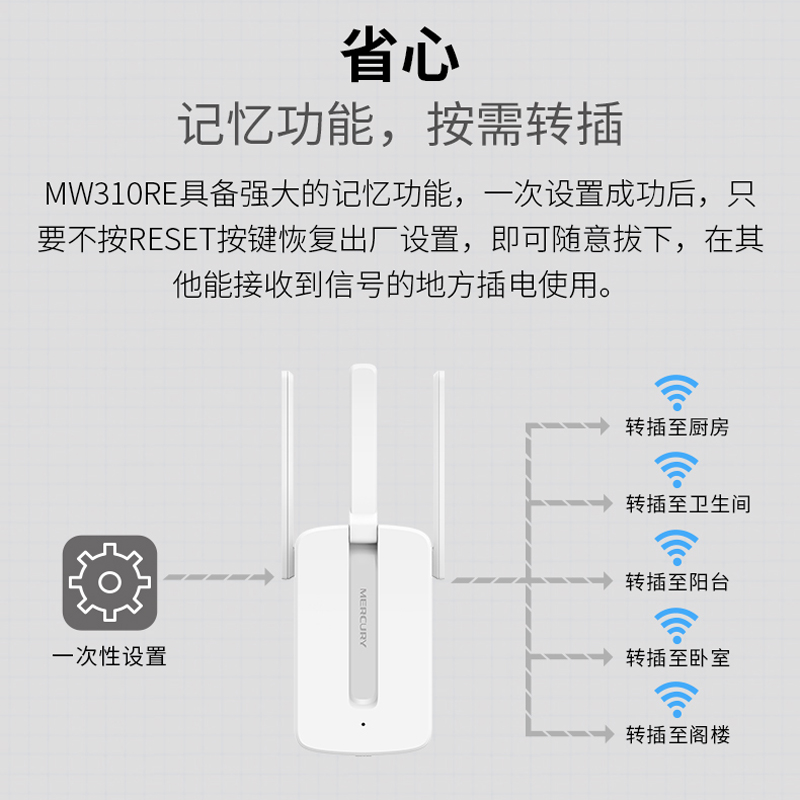 省心

记忆功能，按需转插

MW310RE具备强大的记忆功能，一次设置成功后，只要不按RESET按键恢复出厂设置，即可随意拔下，在其他能接收到信号的地方插电使用。

一次性设置

MERCURY

转插至厨房

转插至卫生间

转插至阳台

转插至卧室

转插至阁楼