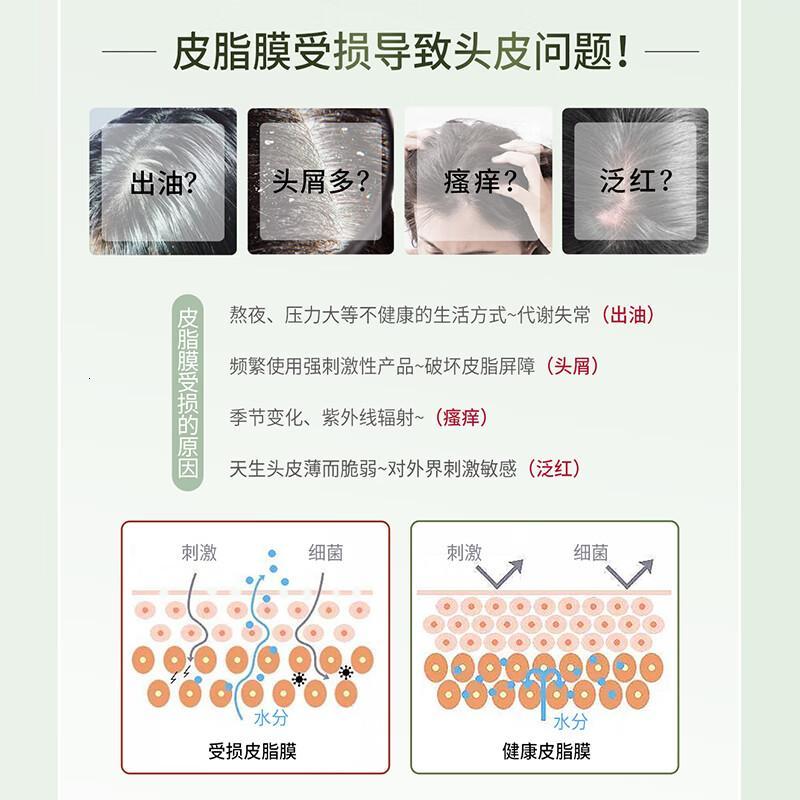 皮脂膜受损导致头皮问题！

出油？

头屑多？

瘙痒？

泛红？

皮脂膜受损的原因

熬夜、压力大等不健康的生活方式~代谢失常（出油）

频繁使用强刺激性产品~破坏皮脂屏障（头屑）

季节变化、紫外线辐射~（瘙痒）

天生头皮薄而脆弱~对外界刺激敏感（泛红）

刺激

细菌

水分

受损皮脂膜

刺激

细菌

水分

健康皮脂膜