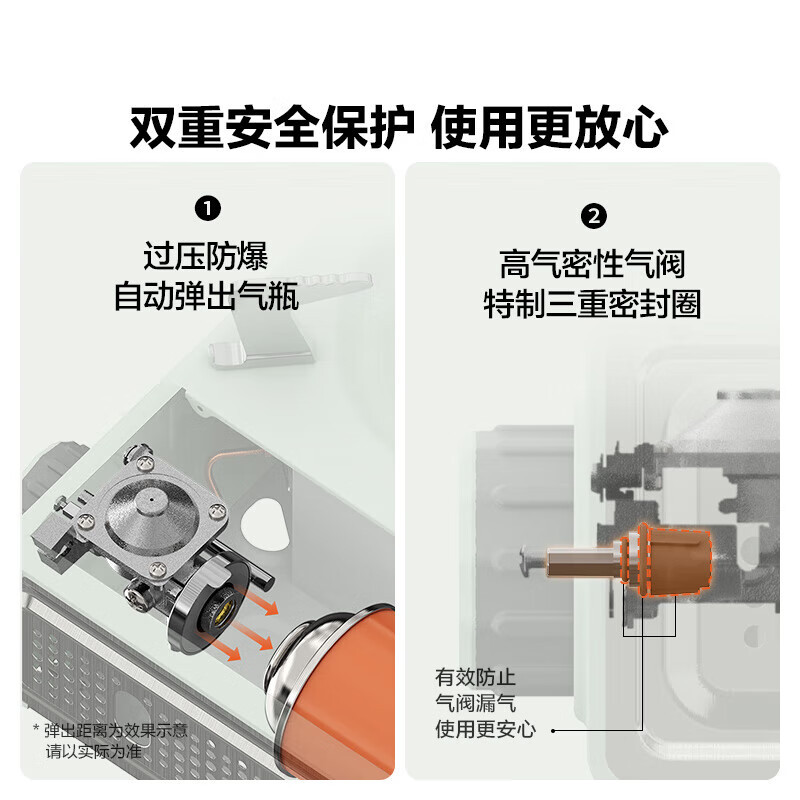 双重安全保护 使用更放心

❶

过压防爆
自动弹出气瓶

* 弹出距离为效果示意
请以实际为准

❷

高气密性气阀
特制三重密封圈

有效防止
气阀漏气
使用更安心