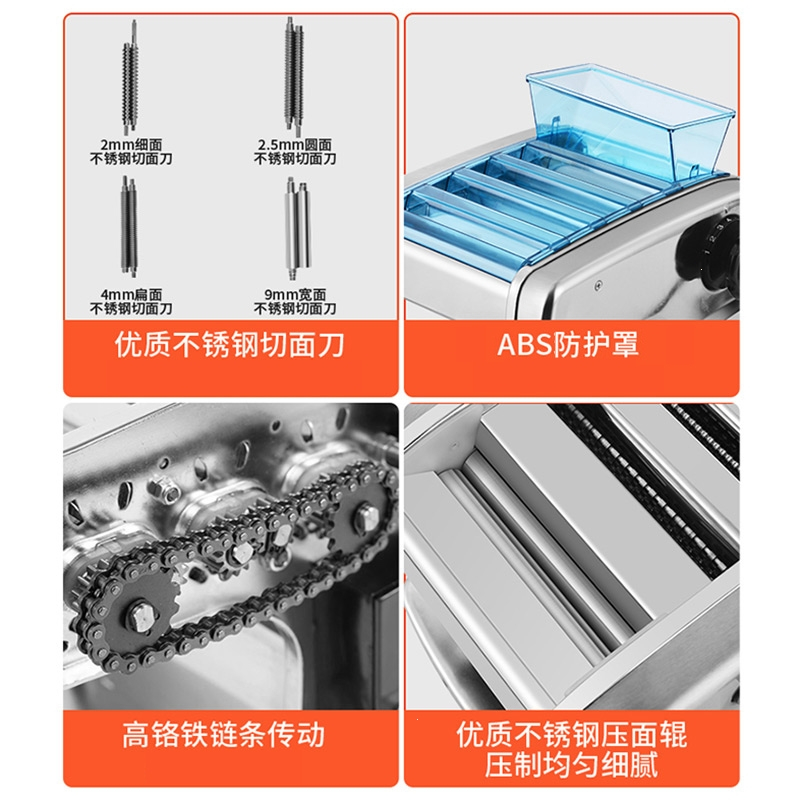 2mm细面
不锈钢切面刀

2.5mm圆面
不锈钢切面刀

4mm扁面
不锈钢切面刀

9mm宽面
不锈钢切面刀

优质不锈钢切面刀

ABS防护罩

高铬铁链条传动

优质不锈钢压面辊
压制均匀细腻