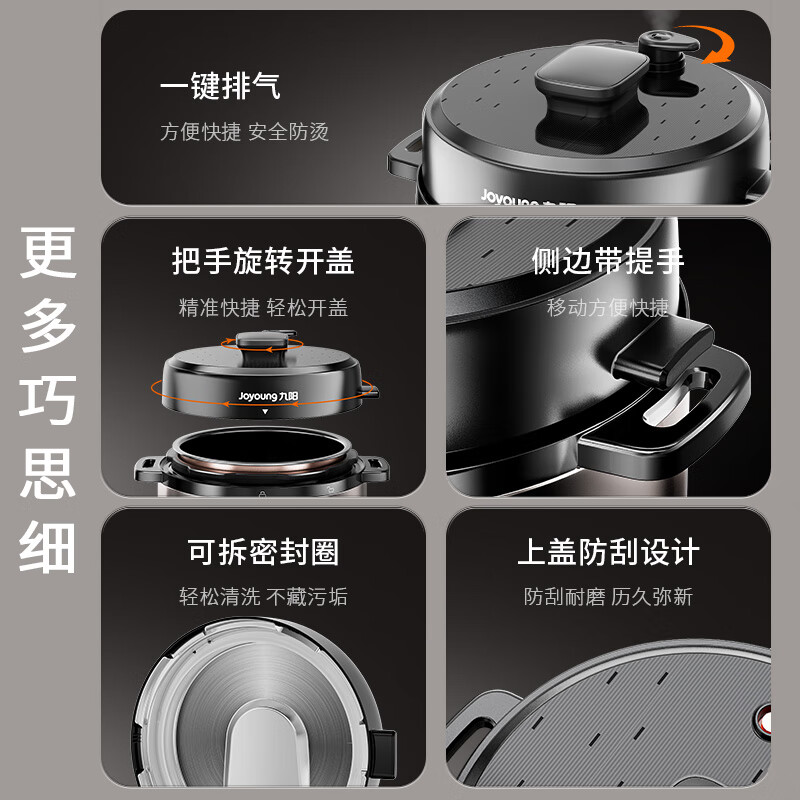 更多巧思细

一键排气
方便快捷 安全防烫

Joyoung

把手旋转开盖
精准快捷 轻松开盖

Joyoung 九阳

侧边带提手
移动方便快捷

可拆密封圈
轻松清洗 不藏污垢

上盖防刮设计
防刮耐磨 历久弥新