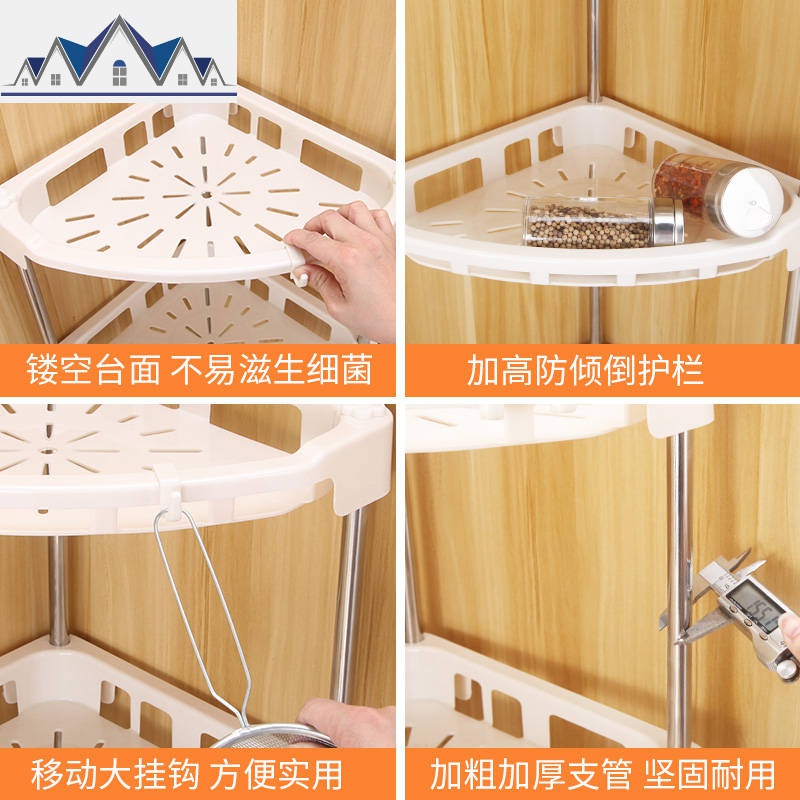 镂空台面 不易滋生细菌

加高防倾倒护栏

移动大挂钩 方便实用

加粗加厚支管 坚固耐用