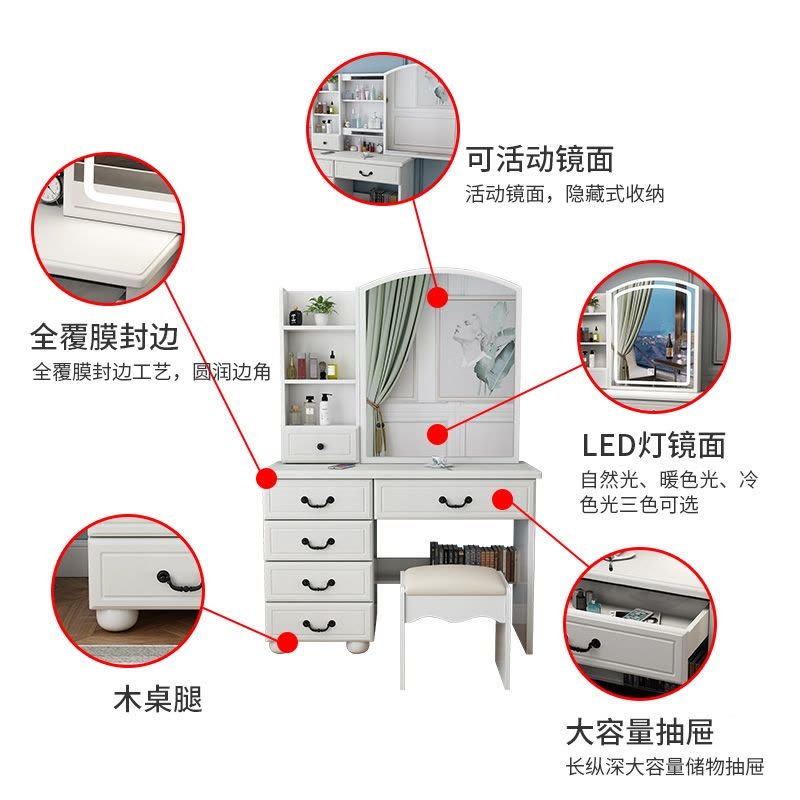 可活动镜面
活动镜面，隐藏式收纳

全覆膜封边
全覆膜封边工艺，圆润边角

LED灯镜面
自然光、暖色光、冷色光三色可选

木桌腿

大容量抽屉
长纵深大容量储物抽屉