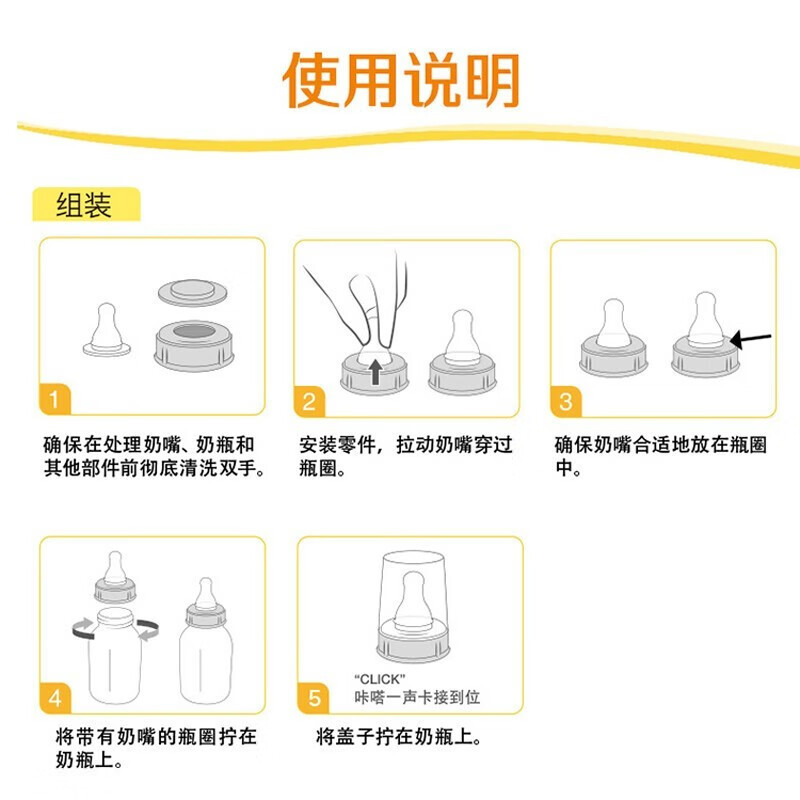 使用说明

组装

1

确保在处理奶嘴、奶瓶和其他部件前彻底清洗双手。

2

安装零件，拉动奶嘴穿过瓶圈。

3

确保奶嘴合适地放在瓶圈中。

4

将带有奶嘴的瓶圈拧在奶瓶上。

"CLICK"
咔嗒一声卡接到位

5

将盖子拧在奶瓶上。