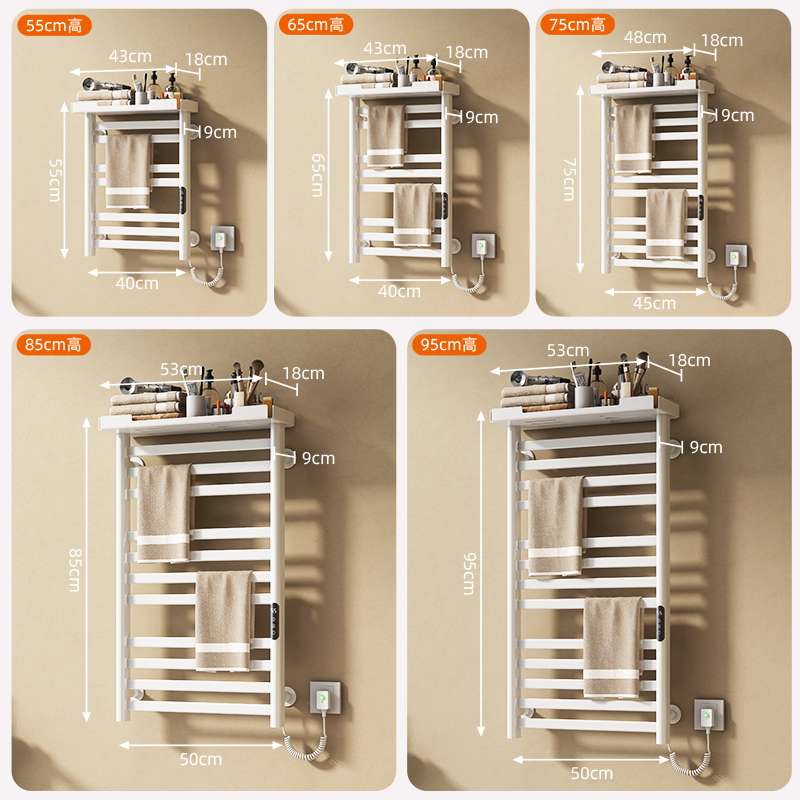 55cm高

43cm

18cm

9cm

55cm

40cm

65cm高

43cm

18cm

9cm

65cm

40cm

75cm高

48cm

18cm

9cm

75cm

45cm

85cm高

53cm

18cm

9cm

85cm

50cm

95cm高

53cm

18cm

9cm

95cm

50cm