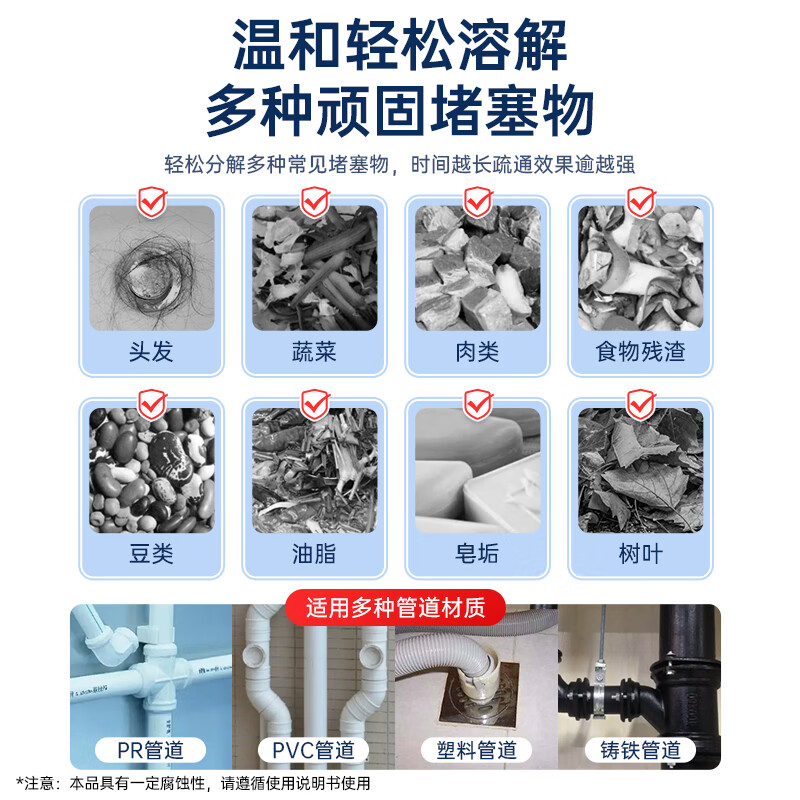 温和轻松溶解
多种顽固堵塞物

轻松分解多种常见堵塞物，时间越长疏通效果逾越强

头发

蔬菜

肉类

食物残渣

豆类

油脂

皂垢

树叶

适用多种管道材质

PR管道

PVC管道

塑料管道

铸铁管道

*注意：本品具有一定腐蚀性，请遵循使用说明书使用