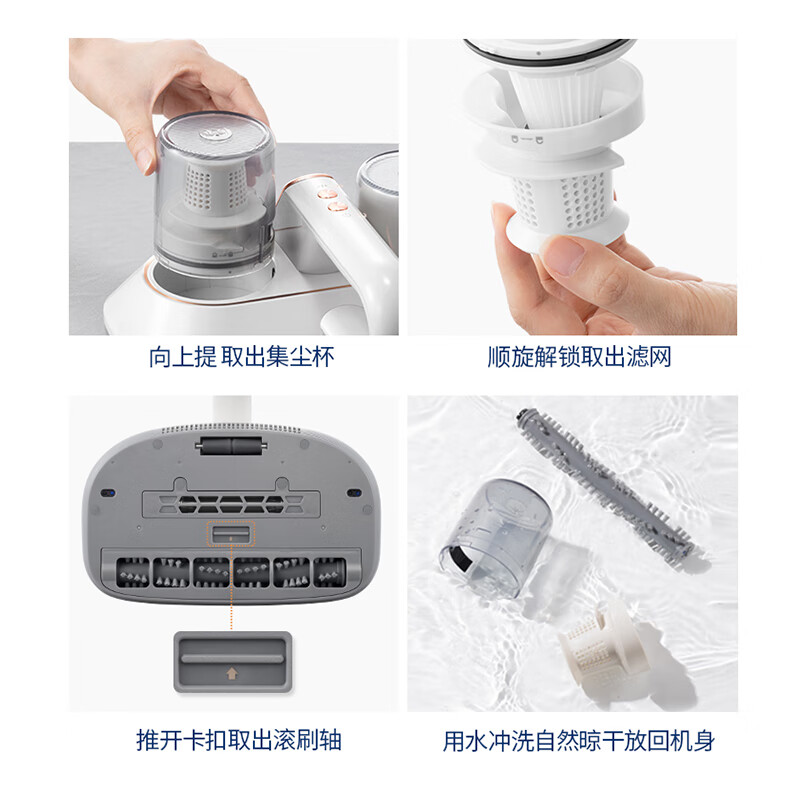 向上提 取出集尘杯

顺旋解锁取出滤网

推开卡扣取出滚刷轴

用水冲洗自然晾干放回机身