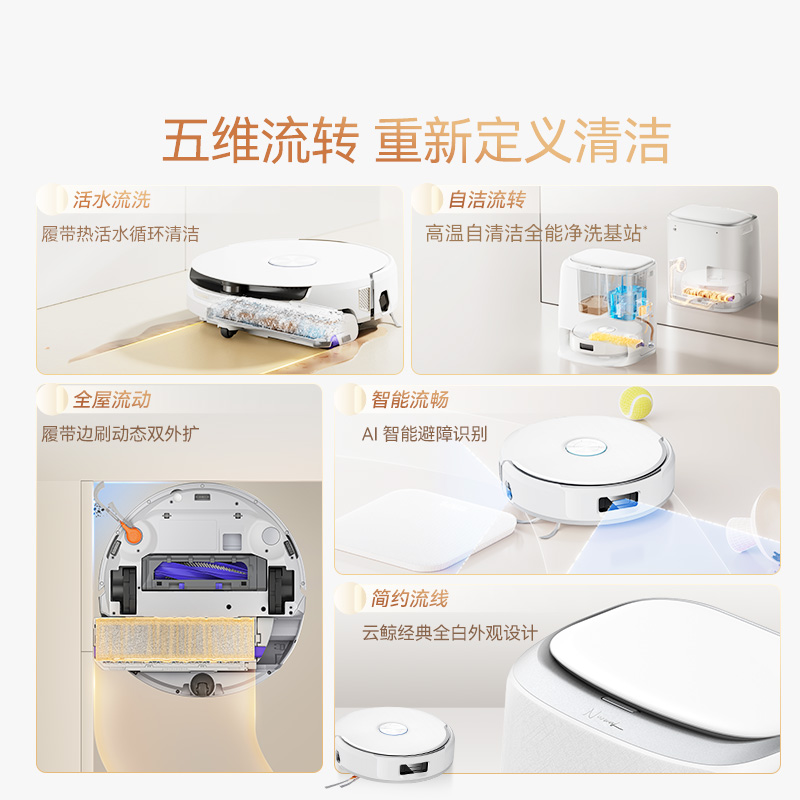 五维流转 重新定义清洁

活水流洗
履带热活水循环清洁

自洁流转
高温自清洁全能净洗基站*

全屋流动
履带边刷动态双外扩

智能流畅
AI 智能避障识别

简约流线
云鲸经典全白外观设计