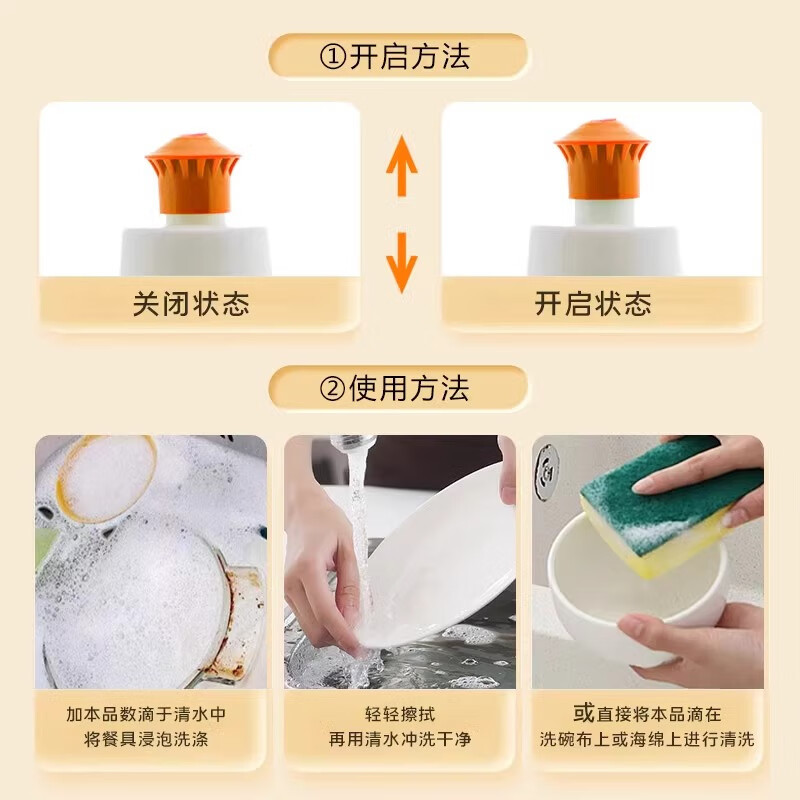 ①开启方法

关闭状态

开启状态

②使用方法

加本品数滴于清水中
将餐具浸泡洗涤

轻轻擦拭
再用清水冲洗干净

或直接将本品滴在
洗碗布上或海绵上进行清洗