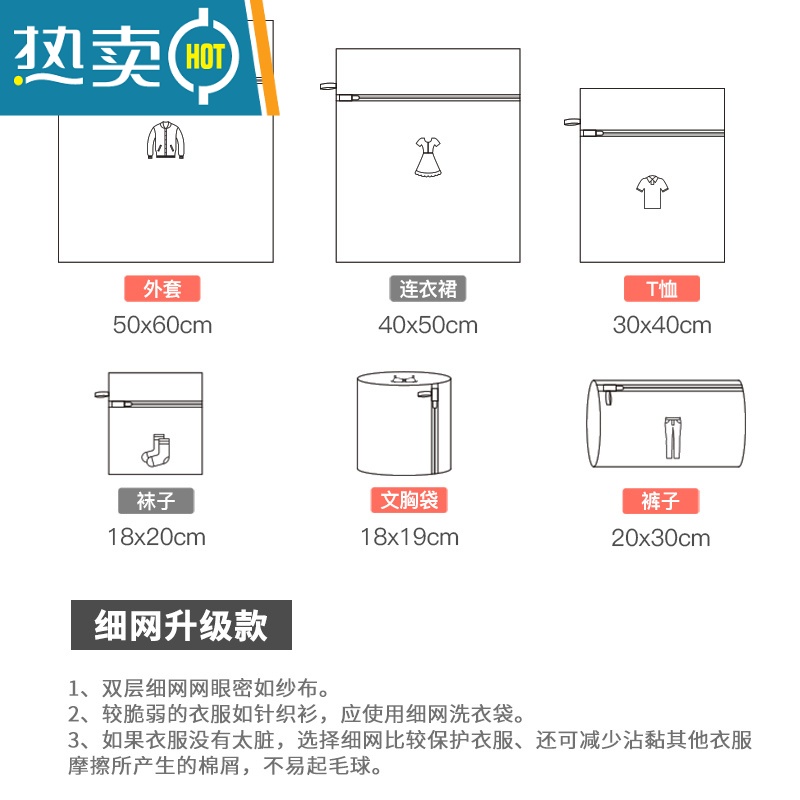 热卖 HOT

外套
50x60cm

连衣裙
40x50cm

T恤
30x40cm

袜子
18x20cm

文胸袋
18x19cm

裤子
20x30cm

细网升级款

1、双层细网网眼密如纱布。
2、较脆弱的衣服如针织衫，应使用细网洗衣袋。
3、如果衣服没有太脏，选择细网比较保护衣服、还可减少沾黏其他衣服摩擦所产生的棉屑，不易起毛球。