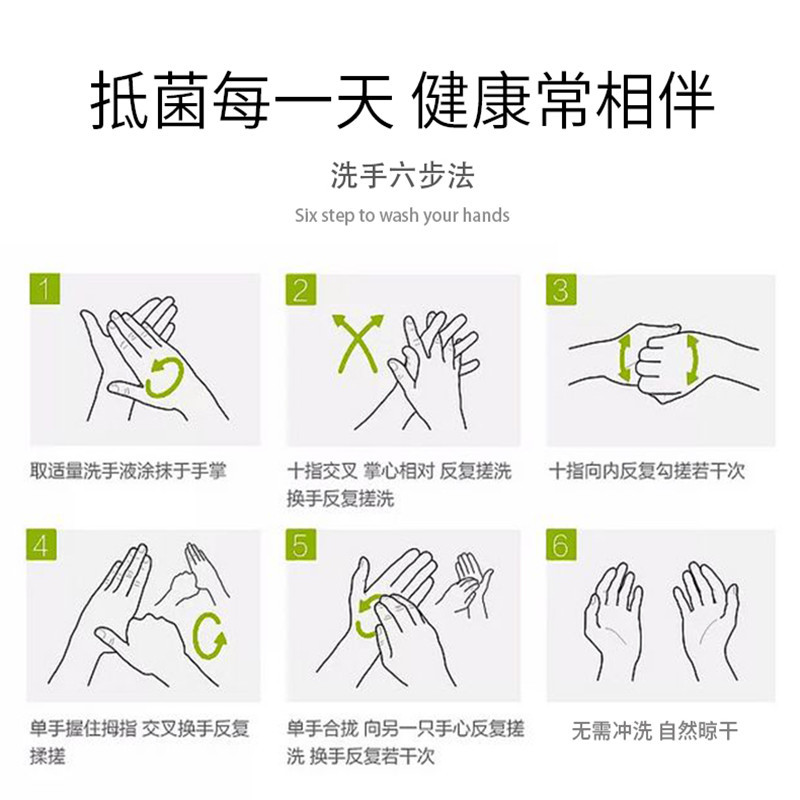 抵菌每一天 健康常相伴

洗手六步法

Six step to wash your hands

1

取适量洗手液涂抹于手掌

2

十指交叉 掌心相对 反复搓洗 换手反复搓洗

3

十指向内反复勾搓若干次

4

单手握住拇指 交叉换手反复揉搓

5

单手合拢 向另一只手心反复搓洗 换手反复若干次

6

无需冲洗 自然晾干