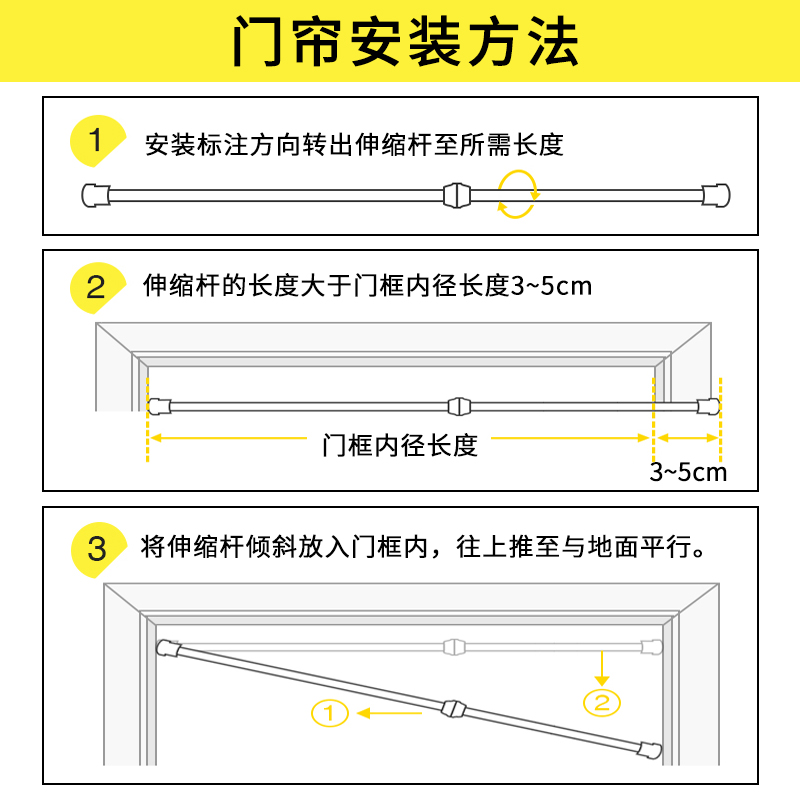 门帘安装方法

1 安装标注方向转出伸缩杆至所需长度

2 伸缩杆的长度大于门框内径长度3~5cm

门框内径长度

3~5cm

3 将伸缩杆倾斜放入门框内，往上推至与地面平行。

①

②