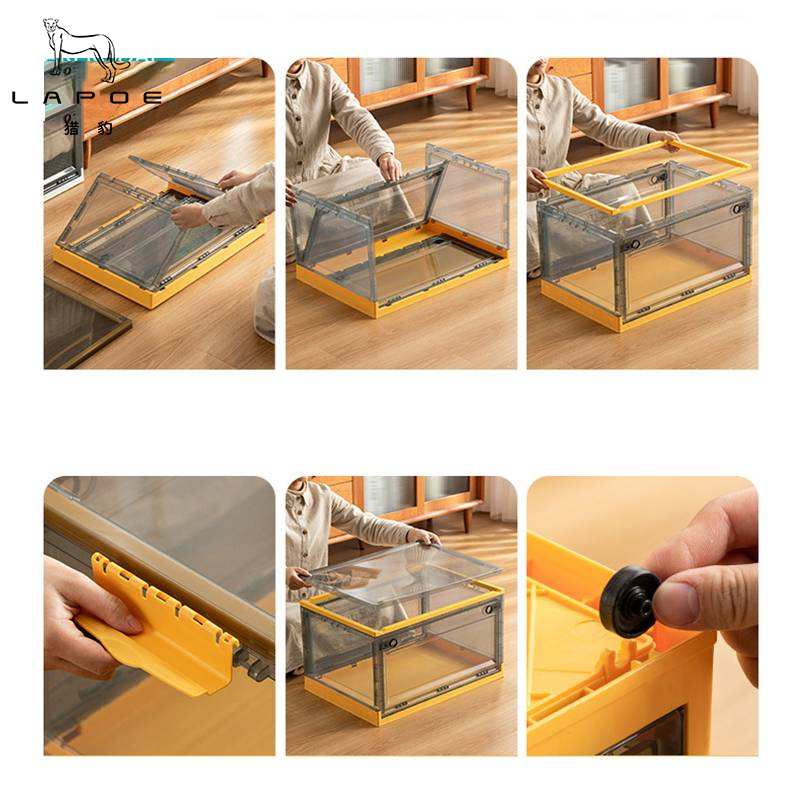 LAPOE
猎豹