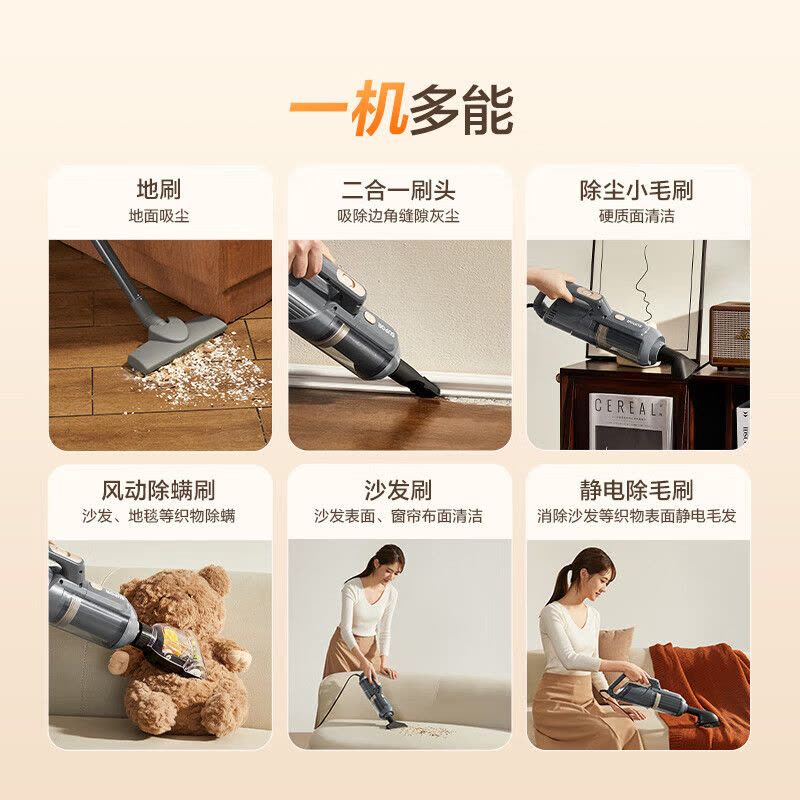 一机多能

地刷
地面吸尘

二合一刷头
吸除边角缝隙灰尘

除尘小毛刷
硬质面清洁

CEREAL

风动除螨刷
沙发、地毯等织物除螨

沙发刷
沙发表面、窗帘布面清洁

静电除毛刷
消除沙发等织物表面静电毛发