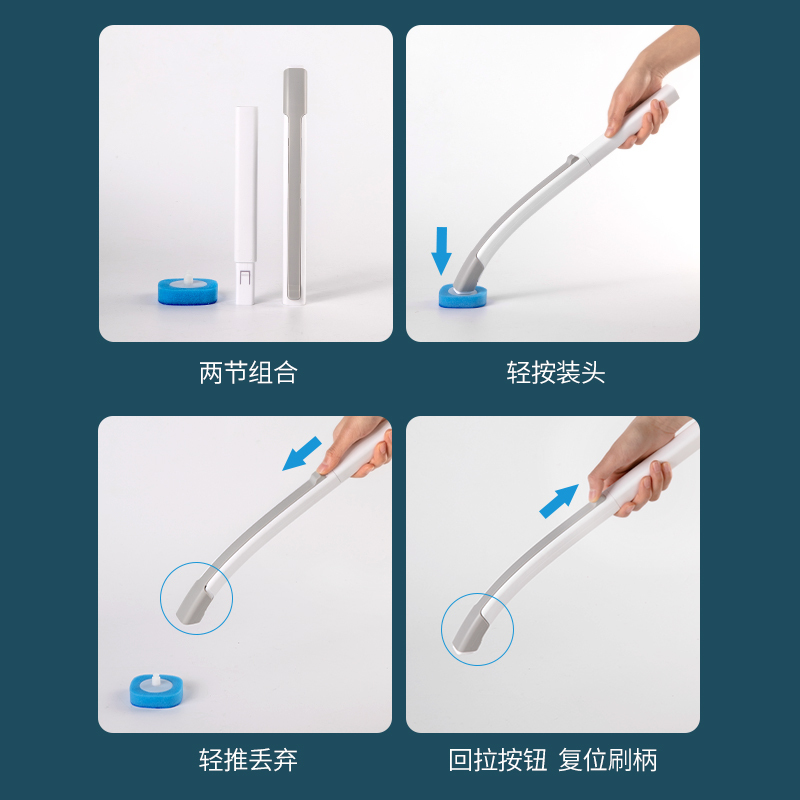 两节组合

轻按装头

轻推丢弃

回拉按钮 复位刷柄