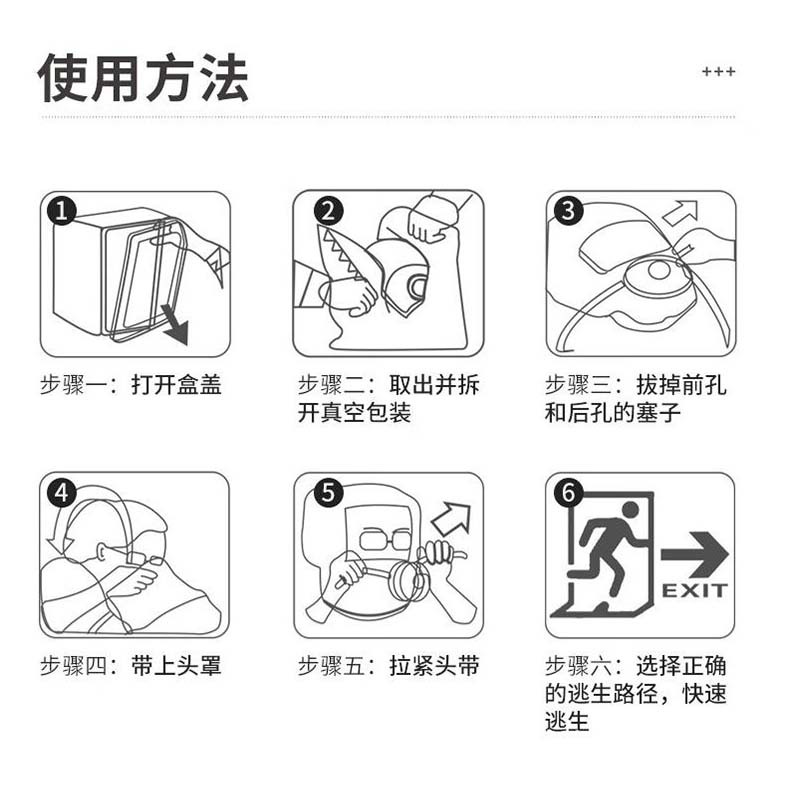 使用方法

+++

1

步骤一：打开盒盖

2

步骤二：取出并拆开真空包装

3

步骤三：拔掉前孔和后孔的塞子

4

步骤四：带上头罩

5

步骤五：拉紧头带

6

EXIT

步骤六：选择正确的逃生路径，快速逃生