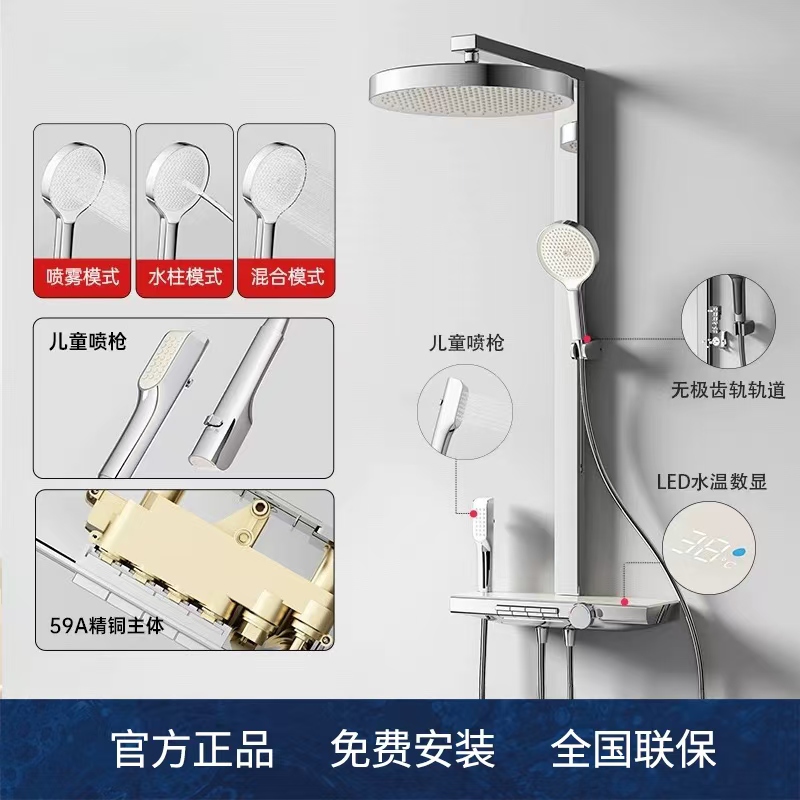 喷雾模式
水柱模式
混合模式

儿童喷枪

59A精铜主体

儿童喷枪

无极齿轨轨道

LED水温数显

38℃

官方正品 免费安装 全国联保