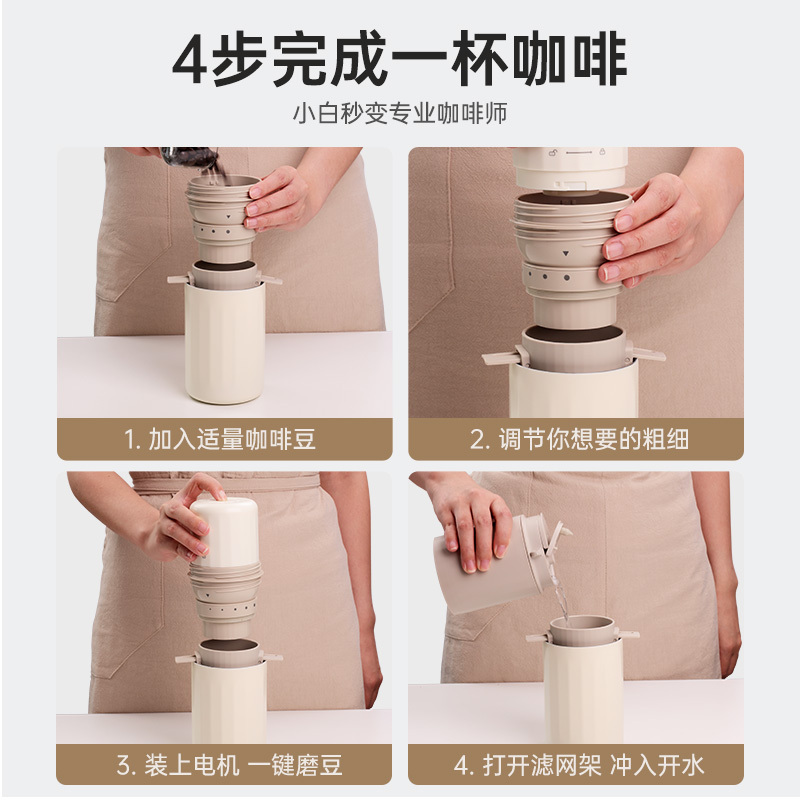 4步完成一杯咖啡

小白秒变专业咖啡师

1. 加入适量咖啡豆

2. 调节你想要的粗细

3. 装上电机 一键磨豆

4. 打开滤网架 冲入开水