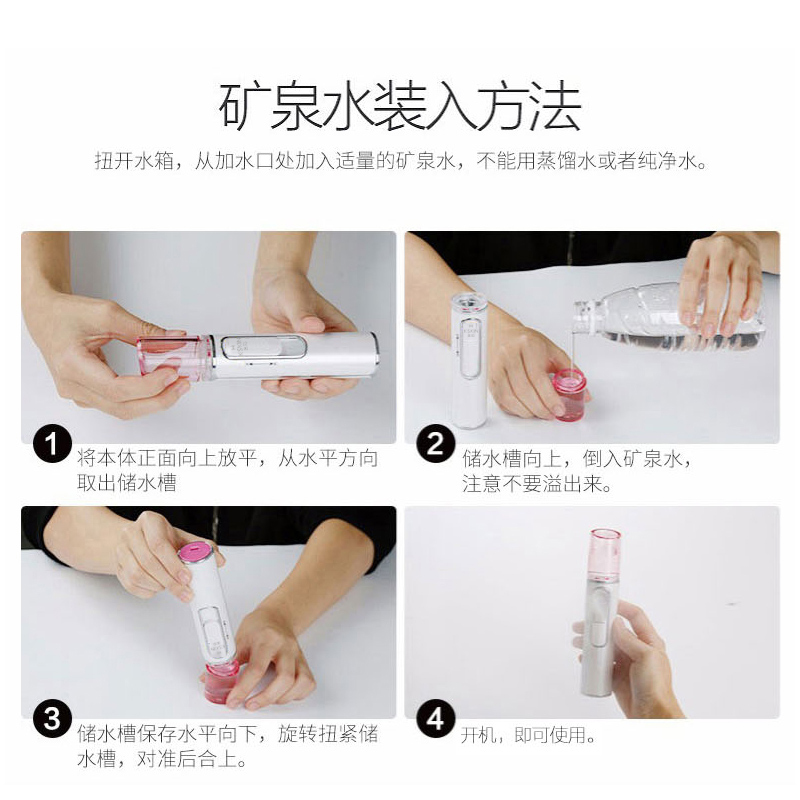 矿泉水装入方法

扭开水箱，从加水口处加入适量的矿泉水，不能用蒸馏水或者纯净水。

1 将本体正面向上放平，从水平方向取出储水槽

2 储水槽向上，倒入矿泉水，注意不要溢出来。

3 储水槽保存水平向下，旋转扭紧储水槽，对准后合上。

4 开机，即可使用。