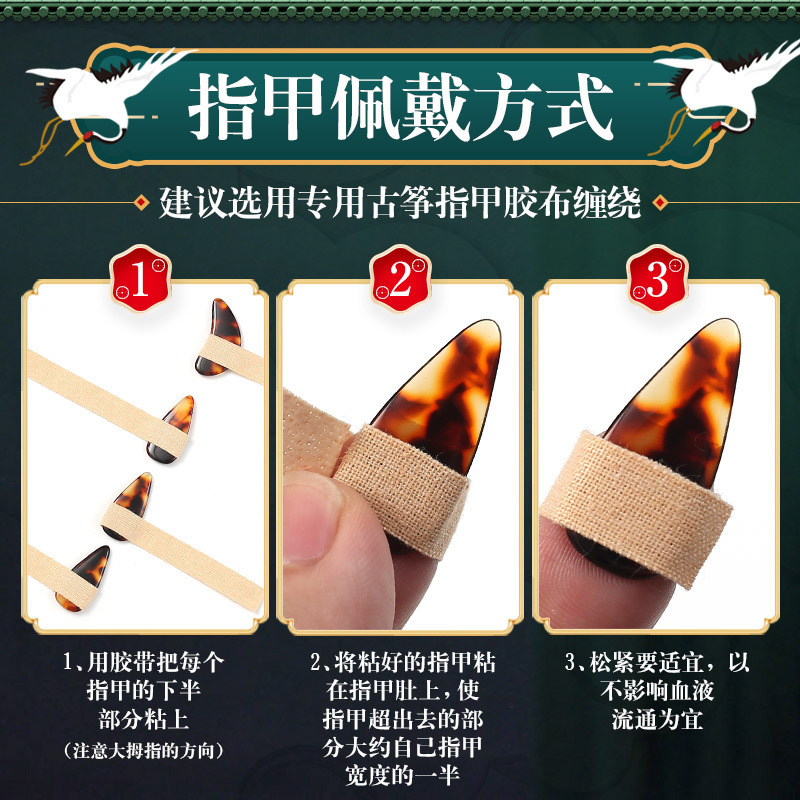 指甲佩戴方式

建议选用专用古筝指甲胶布缠绕

1

2

3

1、用胶带把每个指甲的下半部分粘上

（注意大拇指的方向）

2、将粘好的指甲粘在指甲肚上，使指甲超出去的部分大约自己指甲宽度的一半

3、松紧要适宜，以不影响血液流通为宜