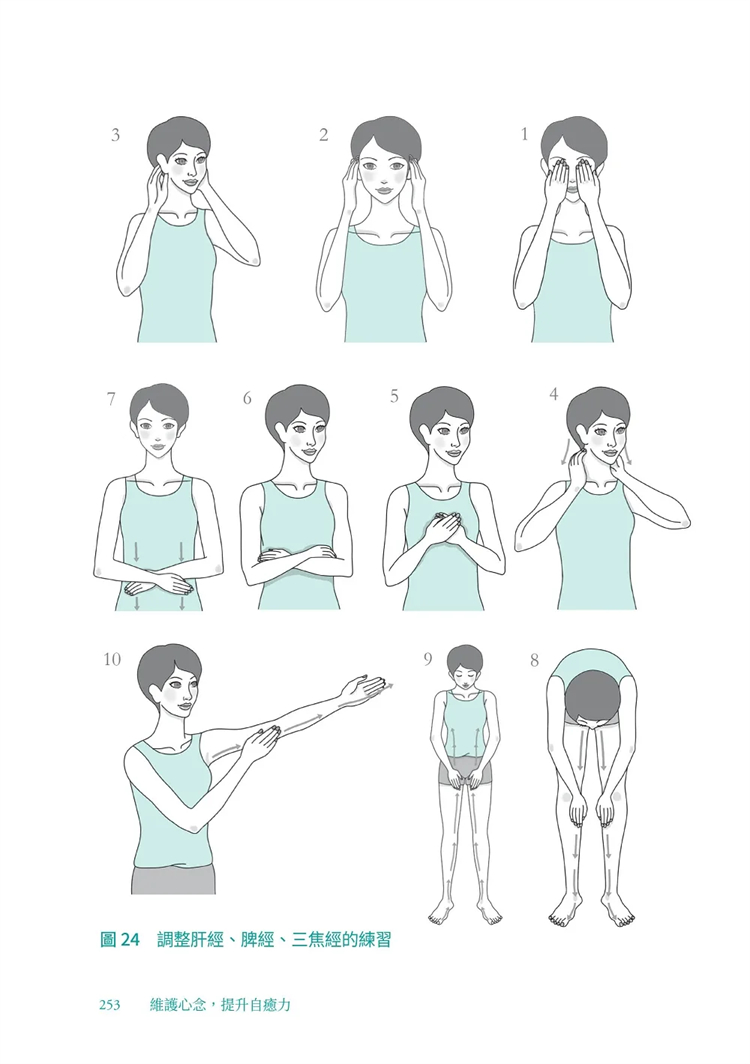 3

2

1

7

6

5

4

10

9

8

圖 24　調整肝經、脾經、三焦經的練習

253　維護心念，提升自癒力