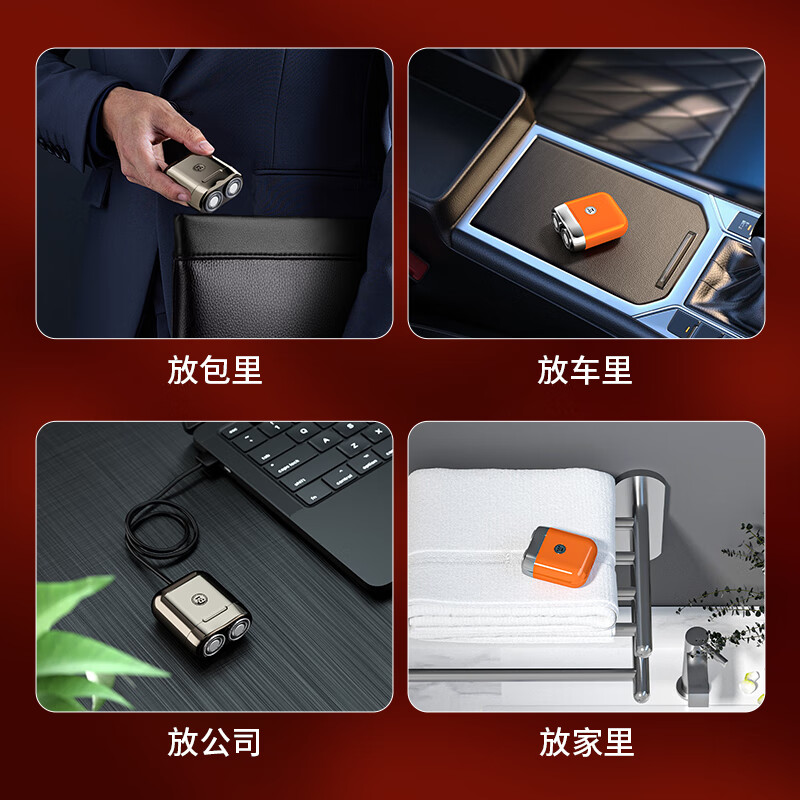 放包里

放车里

放公司

放家里