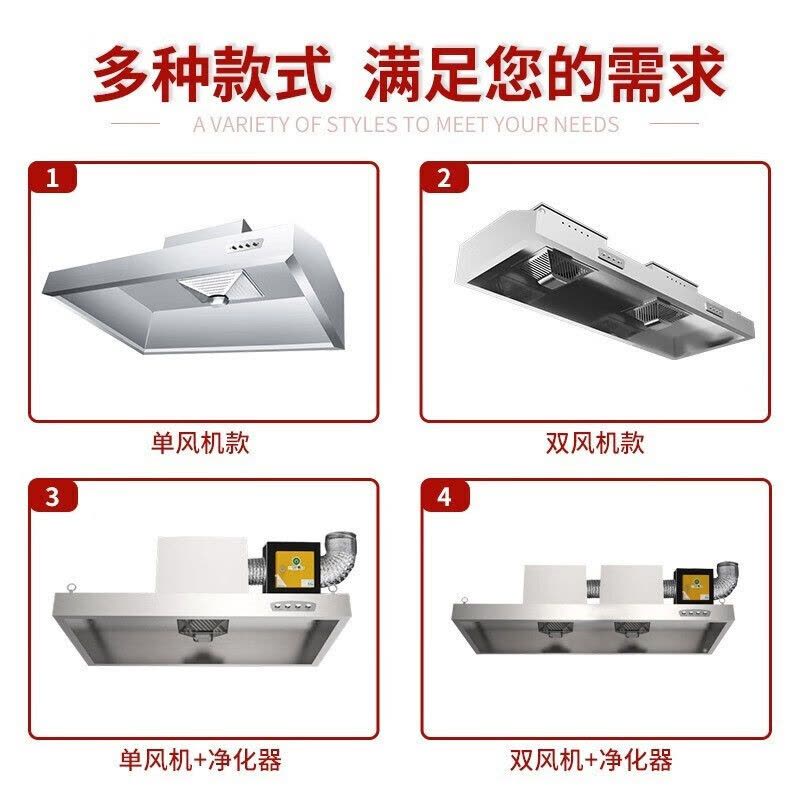 多种款式 满足您的需求

A VARIETY OF STYLES TO MEET YOUR NEEDS

1

单风机款

2

双风机款

3

单风机+净化器

4

双风机+净化器