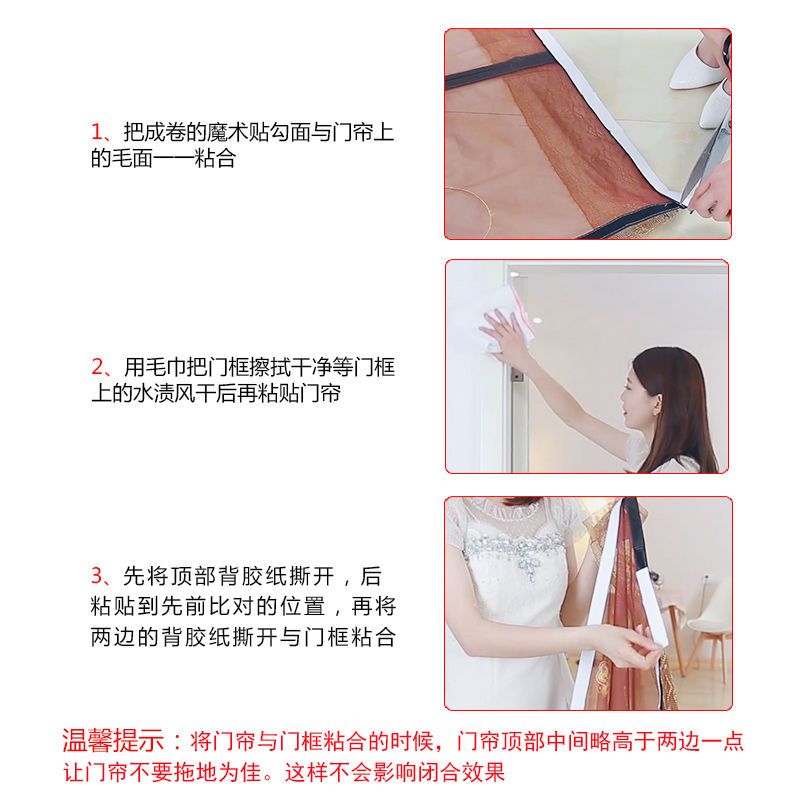 1、把成卷的魔术贴勾面与门帘上的毛面一一粘合

2、用毛巾把门框擦拭干净等门框上的水渍风干后再粘贴门帘

3、先将顶部背胶纸撕开，后粘贴到先前比对的位置，再将两边的背胶纸撕开与门框粘合

温馨提示：将门帘与门框粘合的时候，门帘顶部中间略高于两边一点让门帘不要拖地为佳。这样不会影响闭合效果