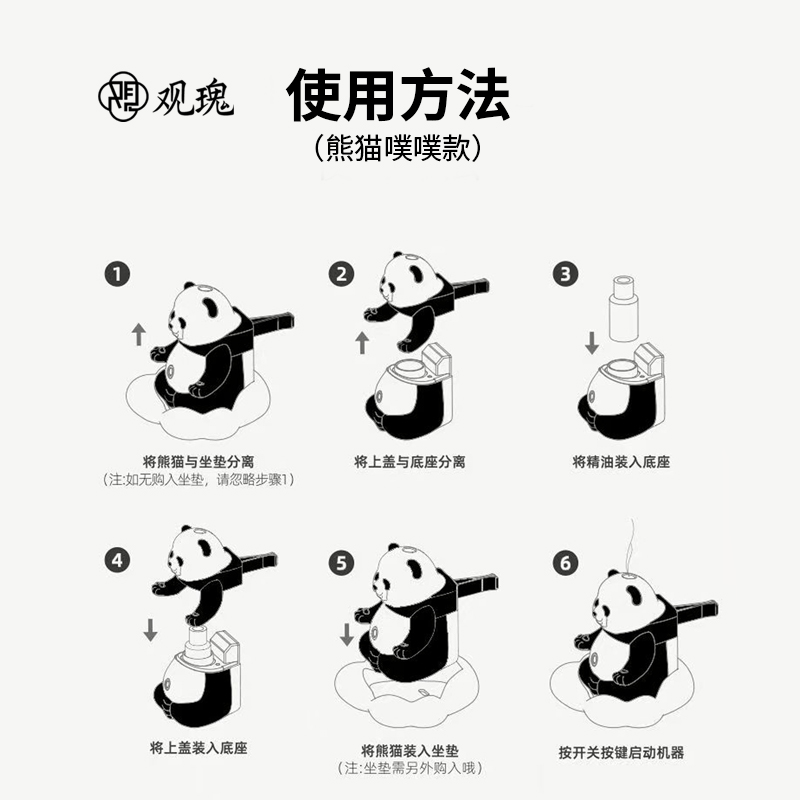 观瑰

使用方法
（熊猫噗噗款）

1
将熊猫与坐垫分离
（注:如无购入坐垫，请忽略步骤1）

2
将上盖与底座分离

3
将精油装入底座

4
将上盖装入底座

5
将熊猫装入坐垫
（注:坐垫需另外购入哦）

6
按开关按键启动机器