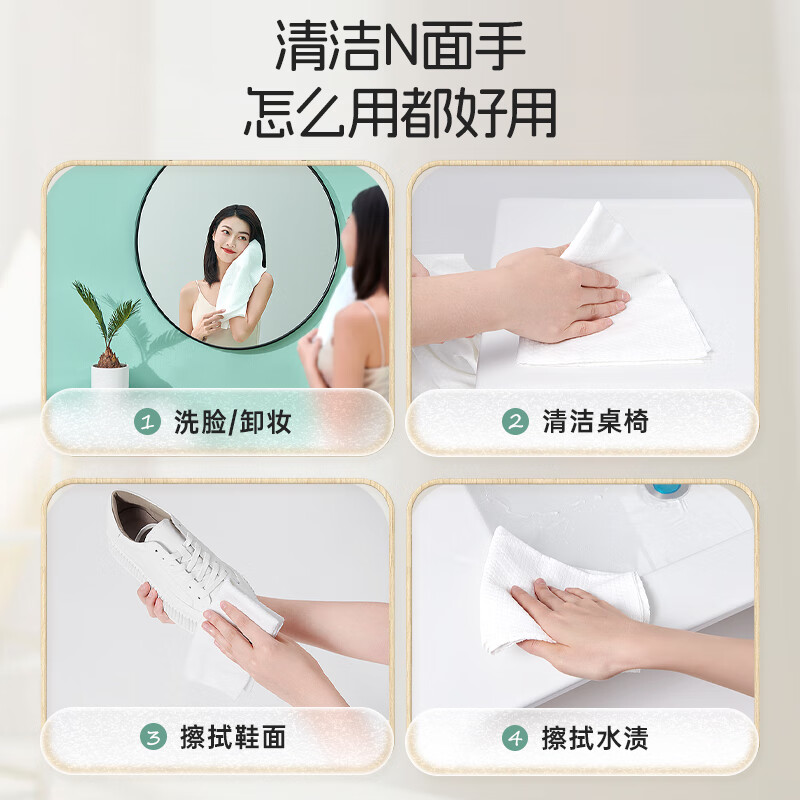 清洁N面手
怎么用都好用

1 洗脸/卸妆

2 清洁桌椅

3 擦拭鞋面

4 擦拭水渍