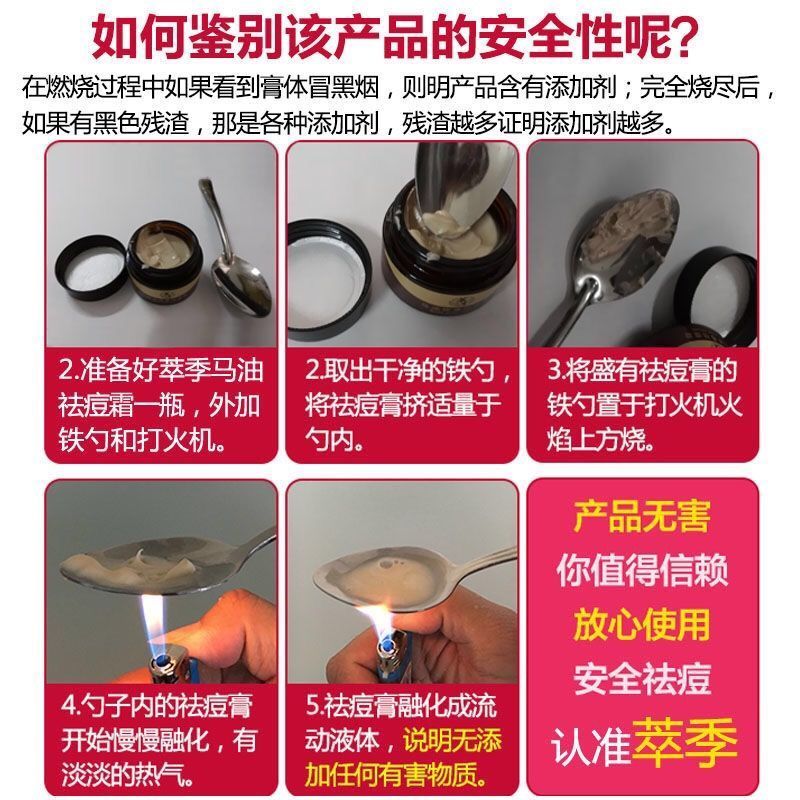 如何鉴别该产品的安全性呢?

在燃烧过程中如果看到膏体冒黑烟，则明产品含有添加剂；完全烧尽后，如果有黑色残渣，那是各种添加剂，残渣越多证明添加剂越多。

2.准备好萃季马油祛痘霜一瓶，外加铁勺和打火机。

2.取出干净的铁勺，将祛痘膏挤适量于勺内。

3.将盛有祛痘膏的铁勺置于打火机火焰上方烧。

4.勺子内的祛痘膏开始慢慢融化，有淡淡的热气。

5.祛痘膏融化成流动液体，说明无添加任何有害物质。

产品无害
你值得信赖
放心使用
安全祛痘
认准萃季