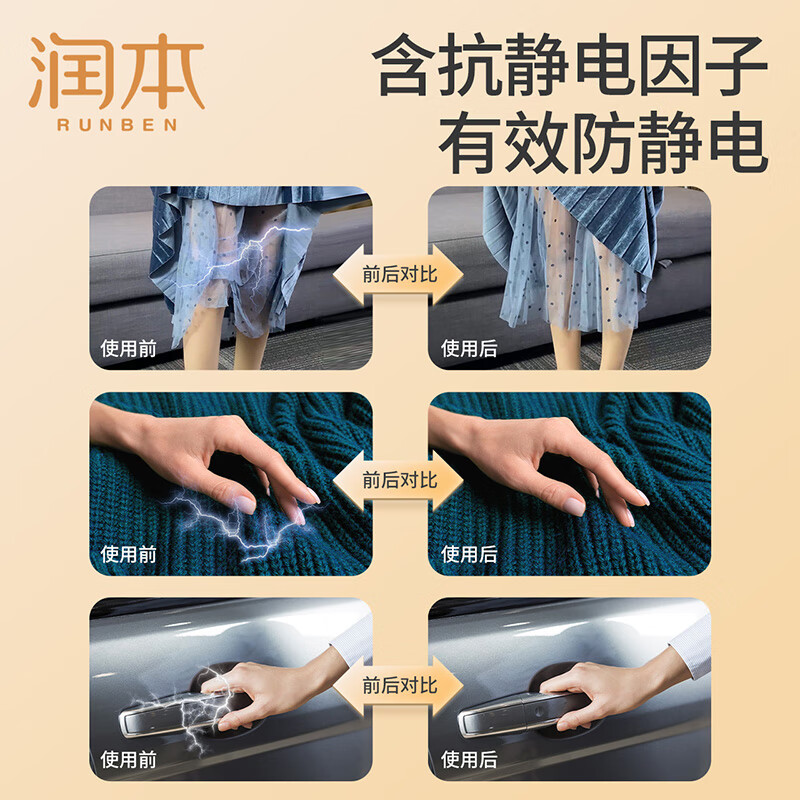 润本
RUNBEN

含抗静电因子
有效防静电

使用前
前后对比
使用后

使用前
前后对比
使用后

使用前
前后对比
使用后