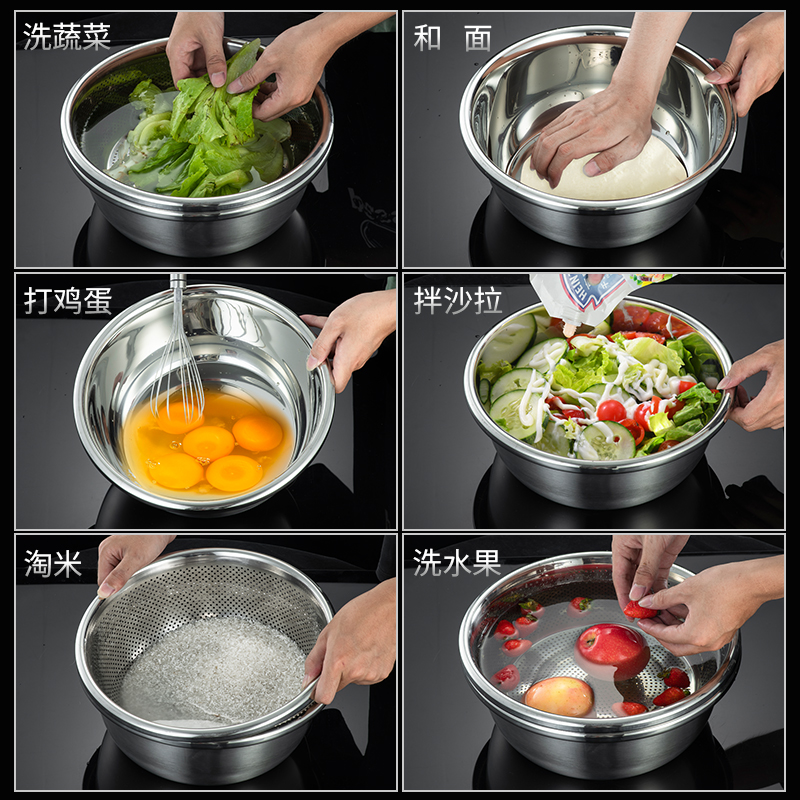 洗蔬菜

和 面

打鸡蛋

拌沙拉

淘米

洗水果