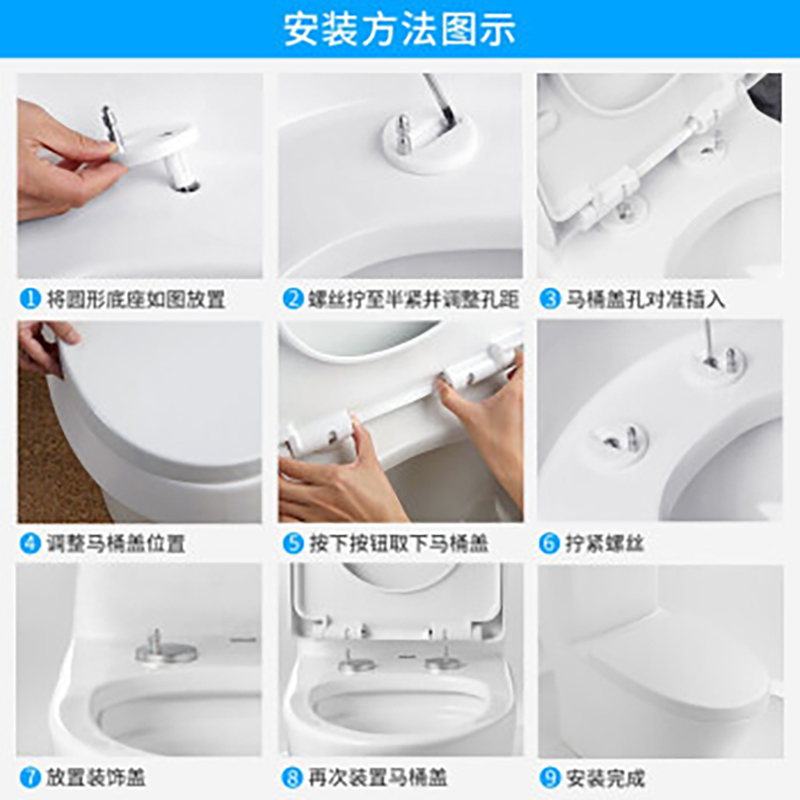 安装方法图示

1 将圆形底座如图放置

2 螺丝拧至半紧并调整孔距

3 马桶盖孔对准插入

4 调整马桶盖位置

5 按下按钮取下马桶盖

6 拧紧螺丝

7 放置装饰盖

8 再次装置马桶盖

9 安装完成