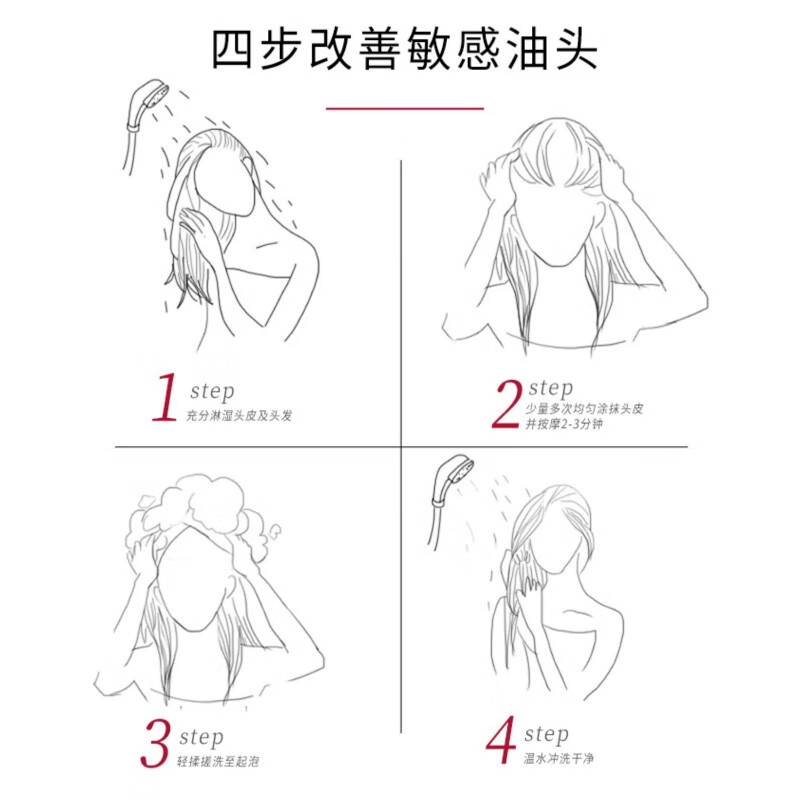 四步改善敏感油头

1 step
充分淋湿头皮及头发

2 step
少量多次均匀涂抹头皮
并按摩2-3分钟

3 step
轻揉搓洗至起泡

4 step
温水冲洗干净