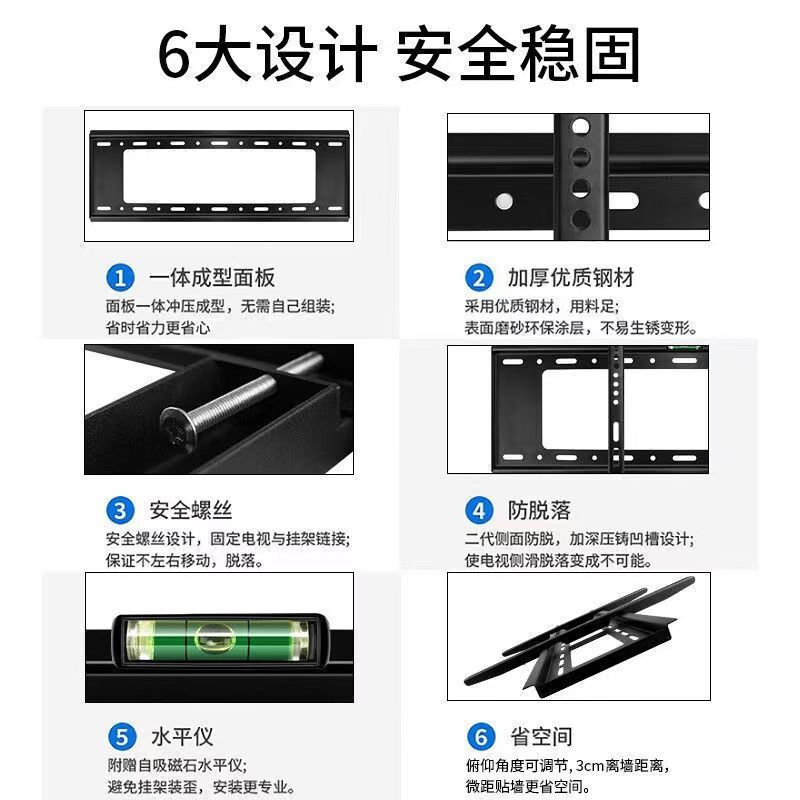 6大设计 安全稳固

1 一体成型面板
面板一体冲压成型，无需自己组装；
省时省力更省心

2 加厚优质钢材
采用优质钢材，用料足；
表面磨砂环保涂层，不易生锈变形。

3 安全螺丝
安全螺丝设计，固定电视与挂架链接；
保证不左右移动，脱落。

4 防脱落
二代侧面防脱，加深压铸凹槽设计；
使电视侧滑脱落变成不可能。

5 水平仪
附赠自吸磁石水平仪；
避免挂架装歪，安装更专业。

6 省空间
俯仰角度可调节，3cm离墙距离，
微距贴墙更省空间。