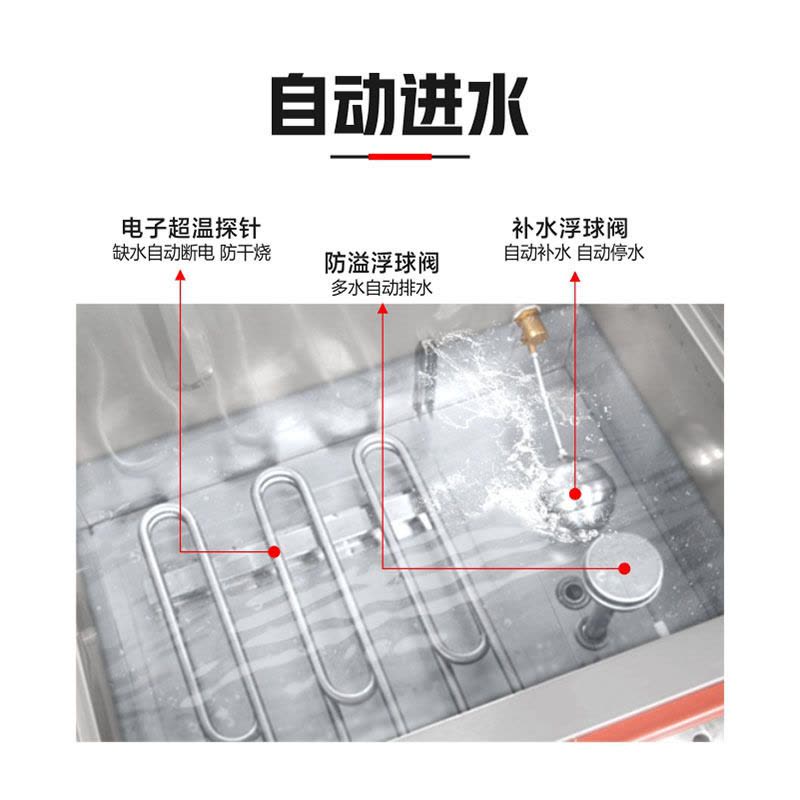 自动进水

电子超温探针
缺水自动断电 防干烧

防溢浮球阀
多水自动排水

补水浮球阀
自动补水 自动停水